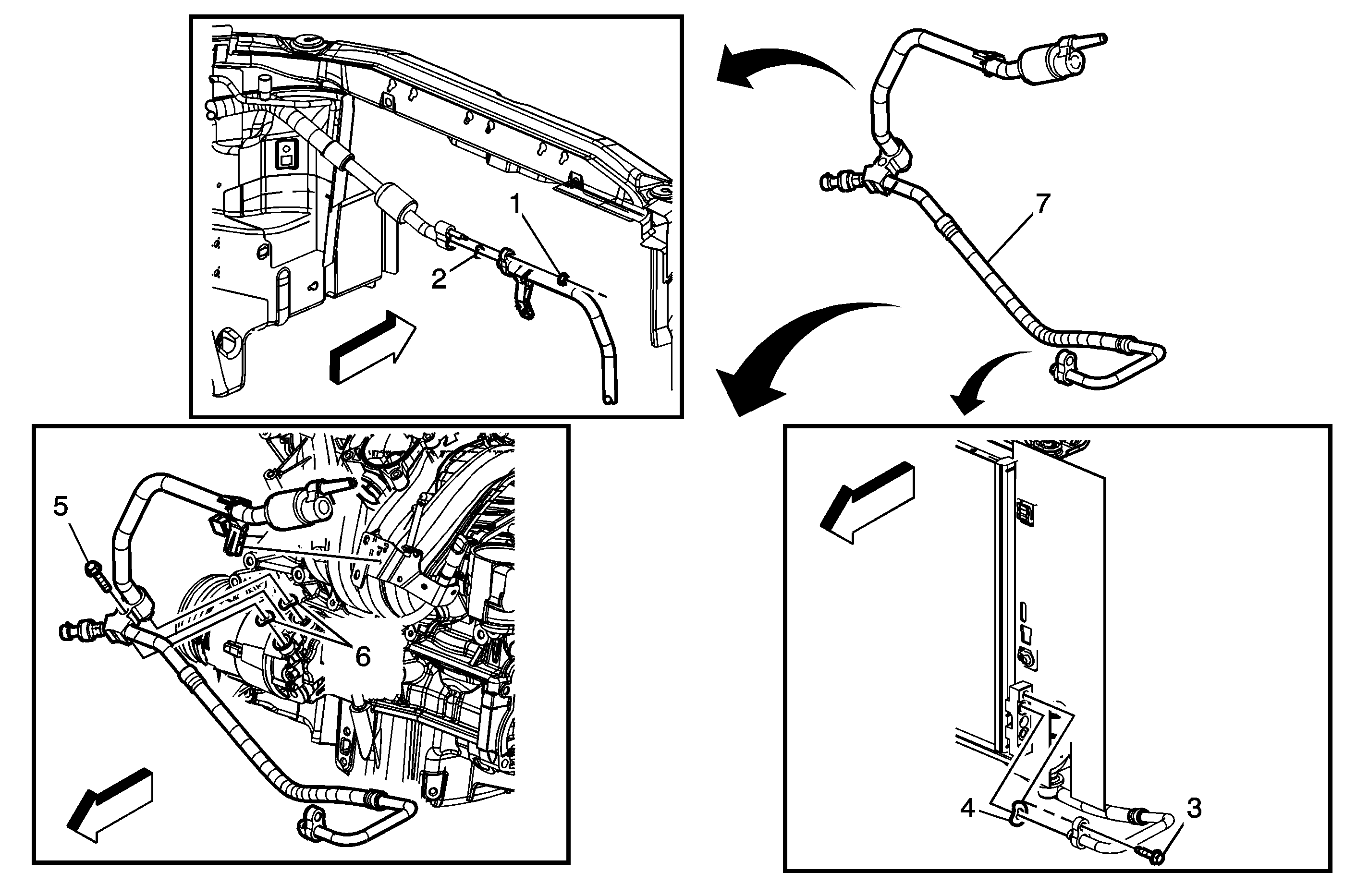 1
2
7
5
6
4
3