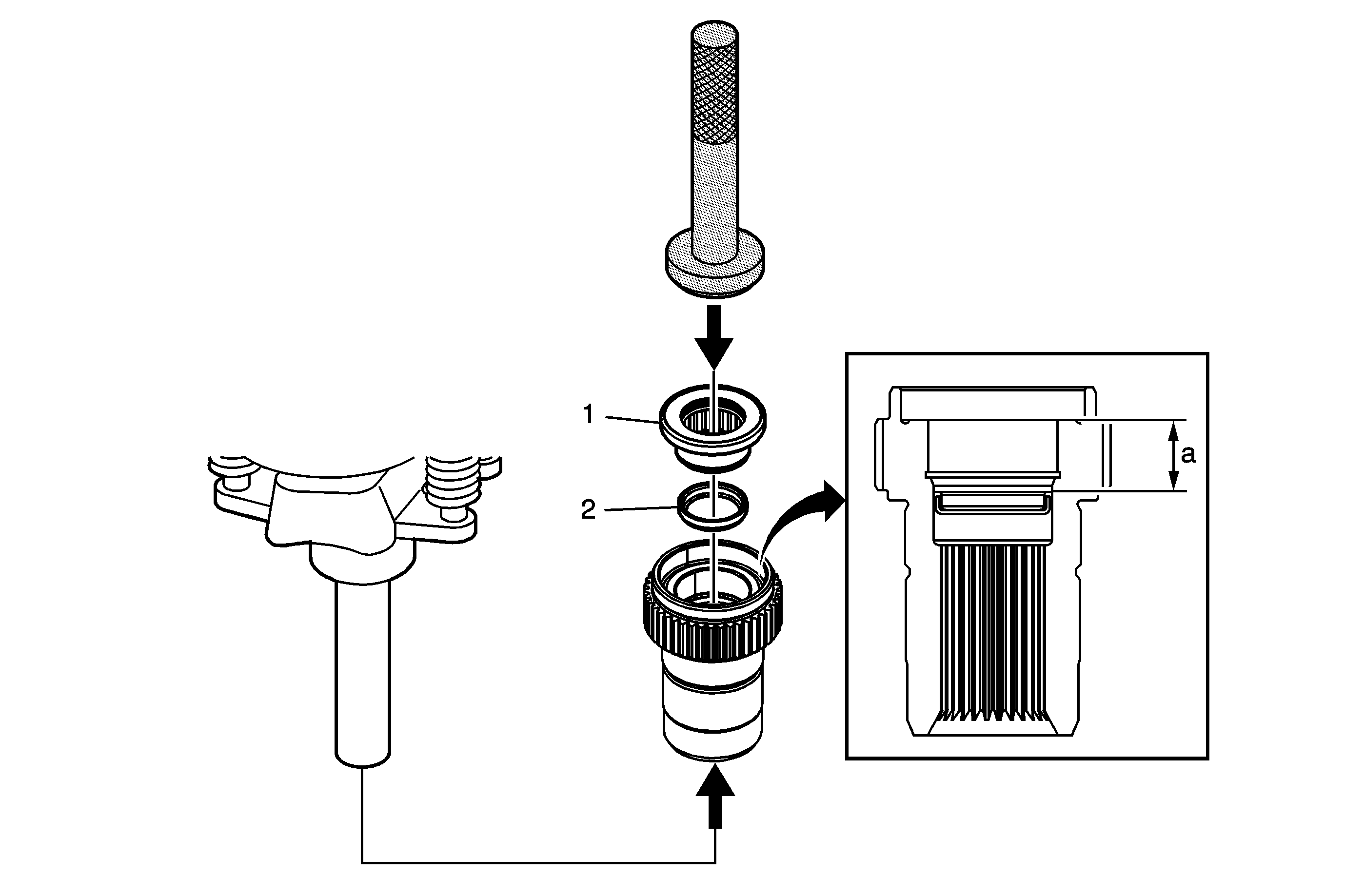 1
2
a