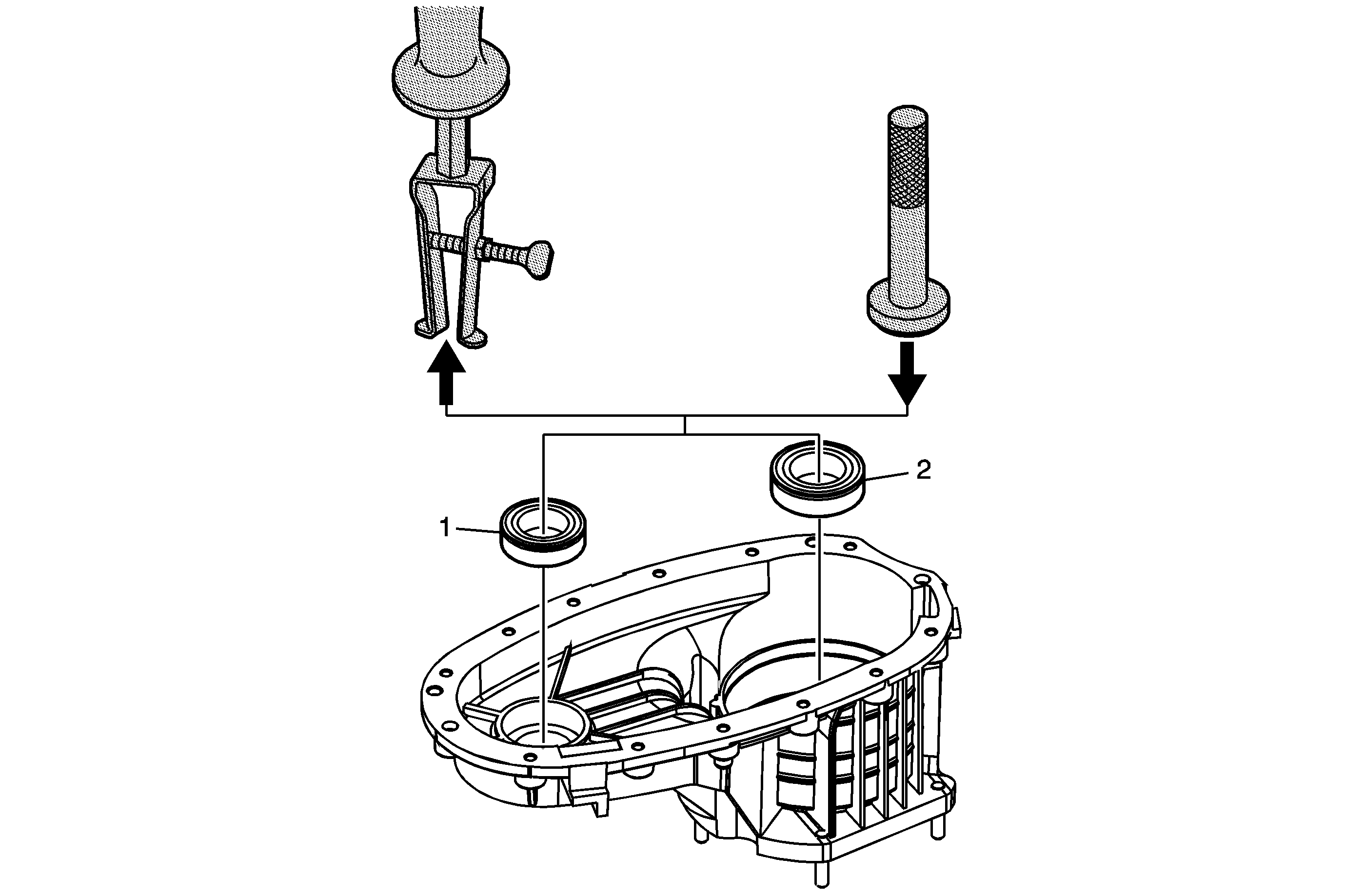 2
1