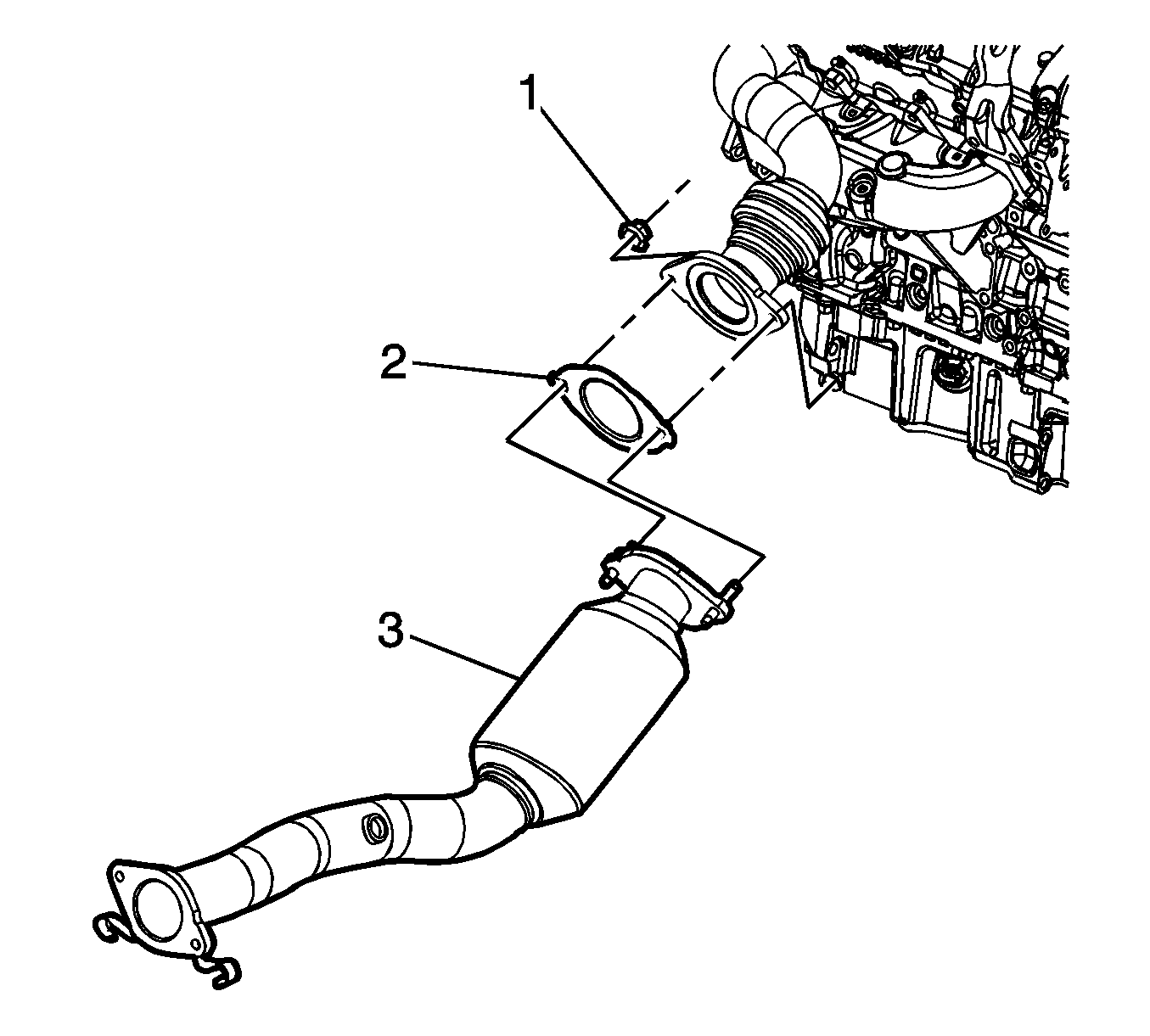 1
2
3