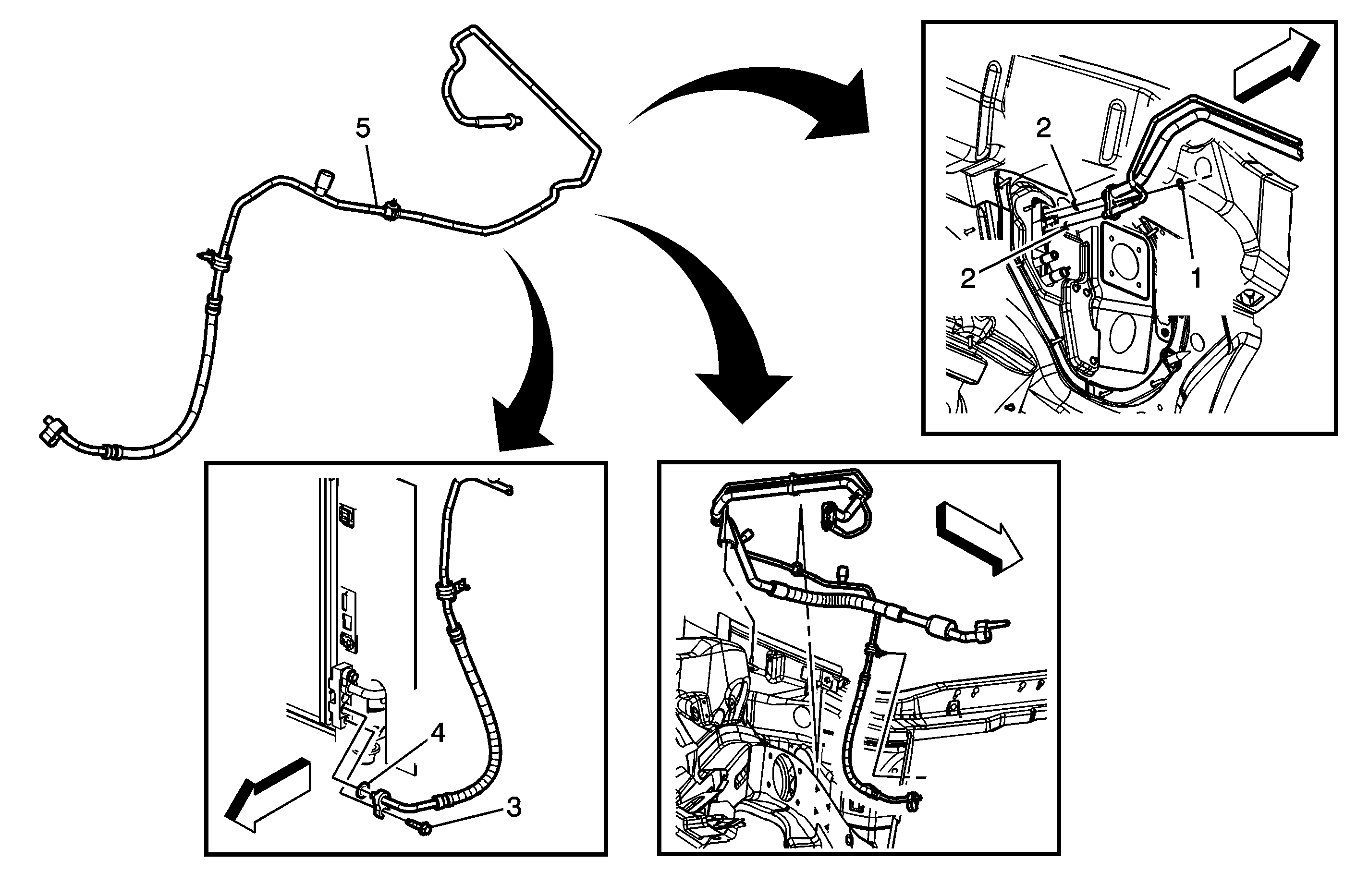 5
2
2
1
4
3