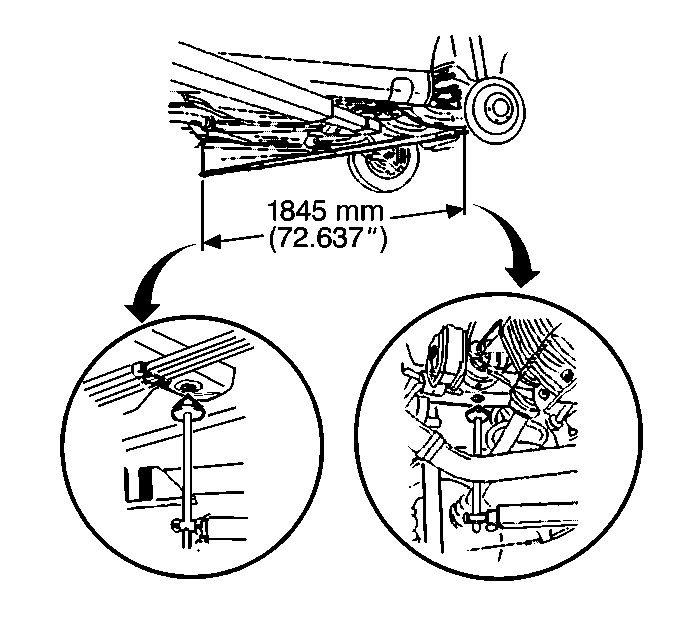 1845 mm
(72.637")