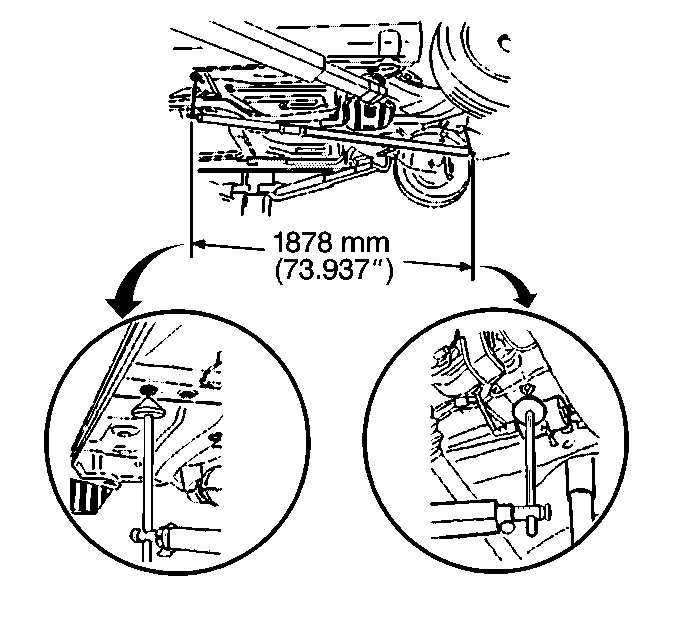 1878 mm
(73.937")