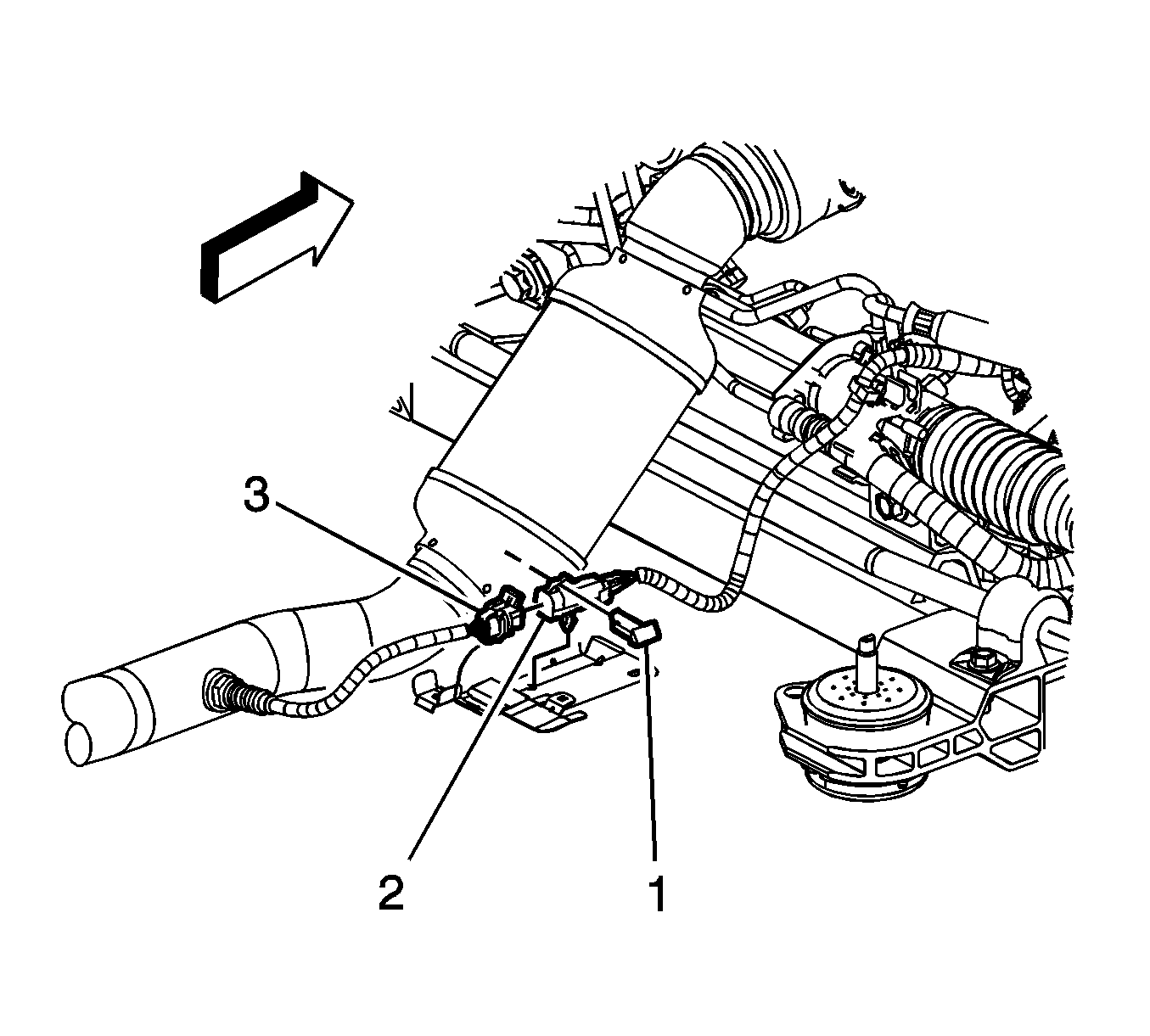 3

2

1