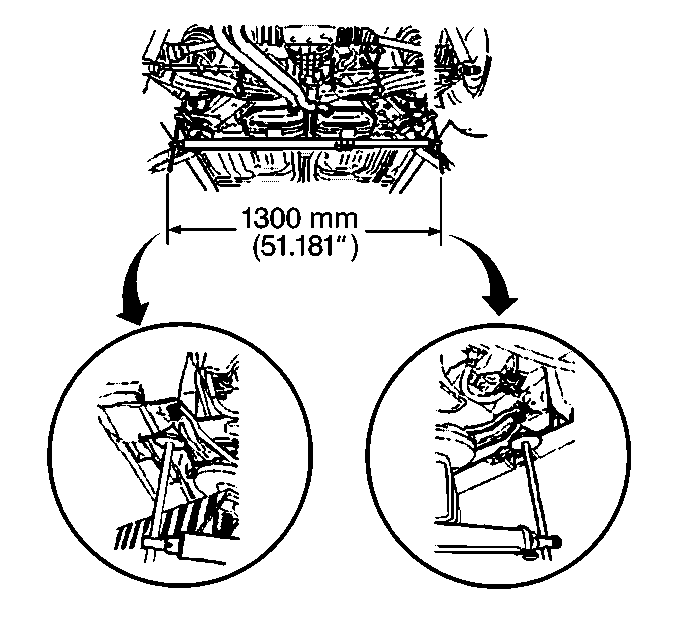 1300 mm
(51.181")