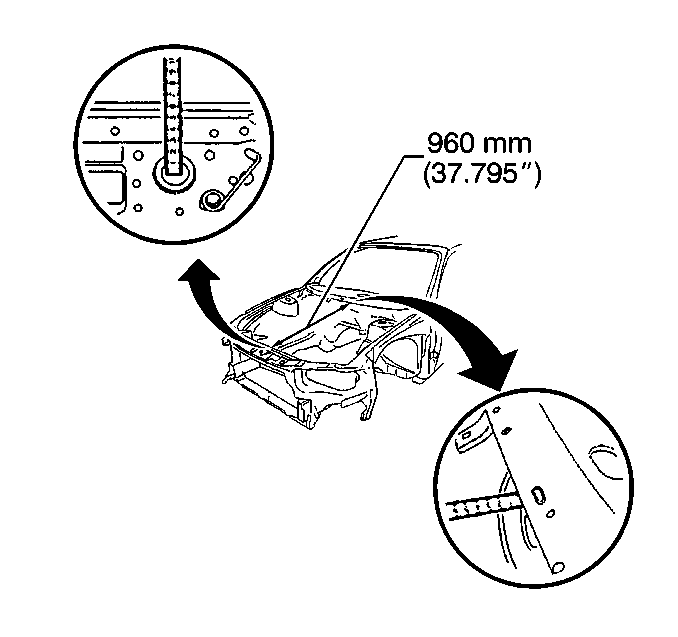 960 mm
(37.795")