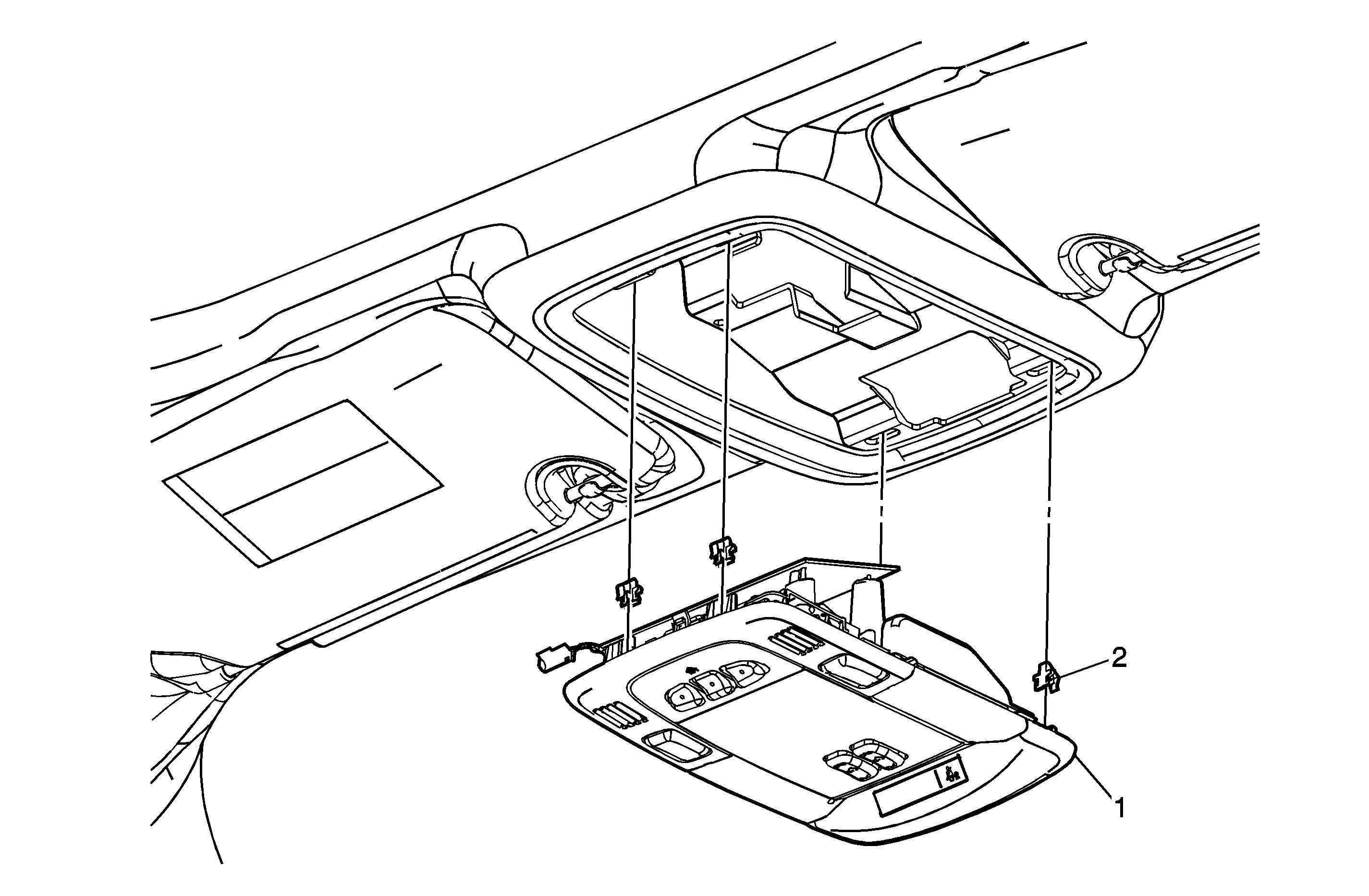 2

1