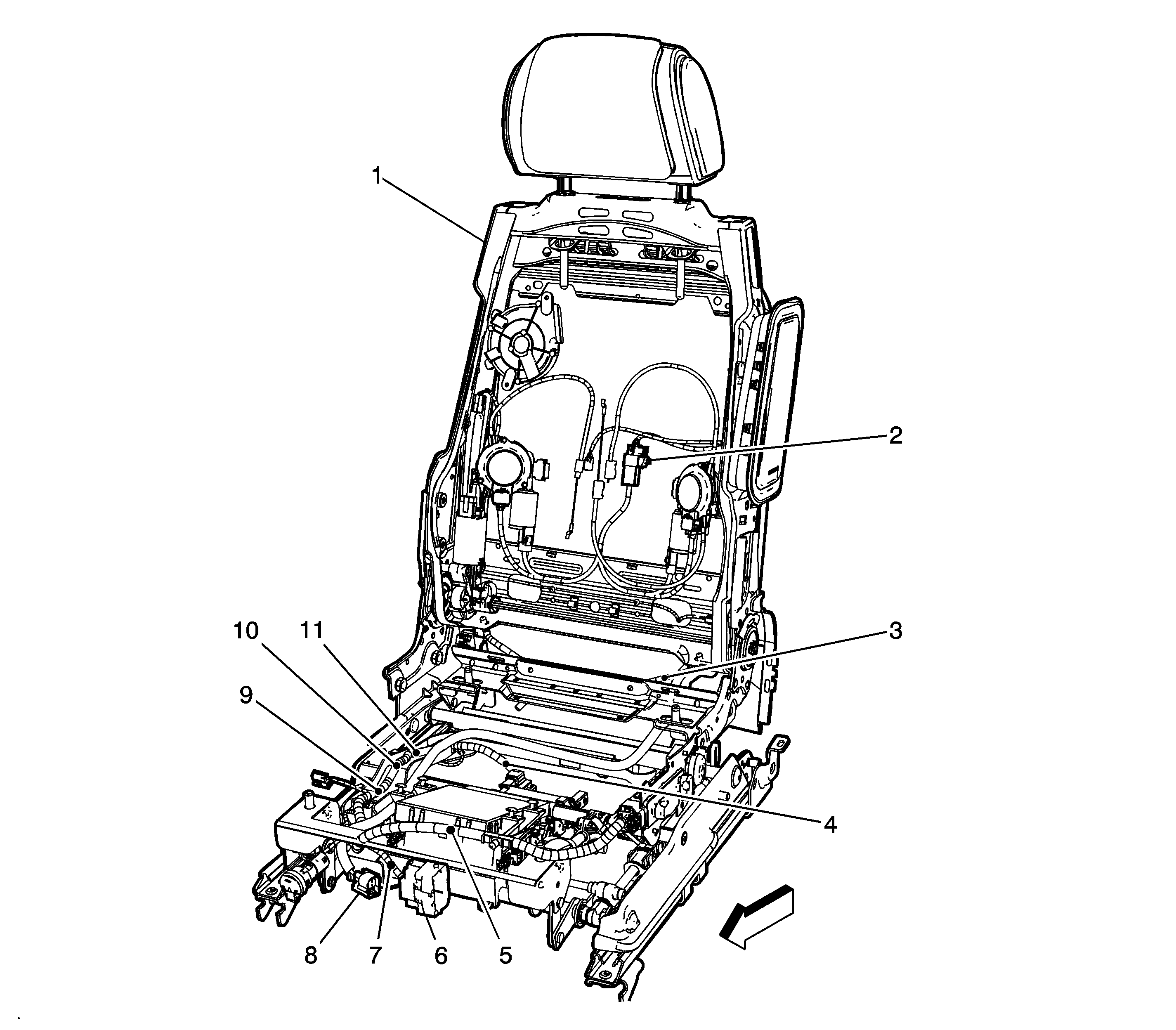 1
2
10
11
3
9
4
8
7
6
5