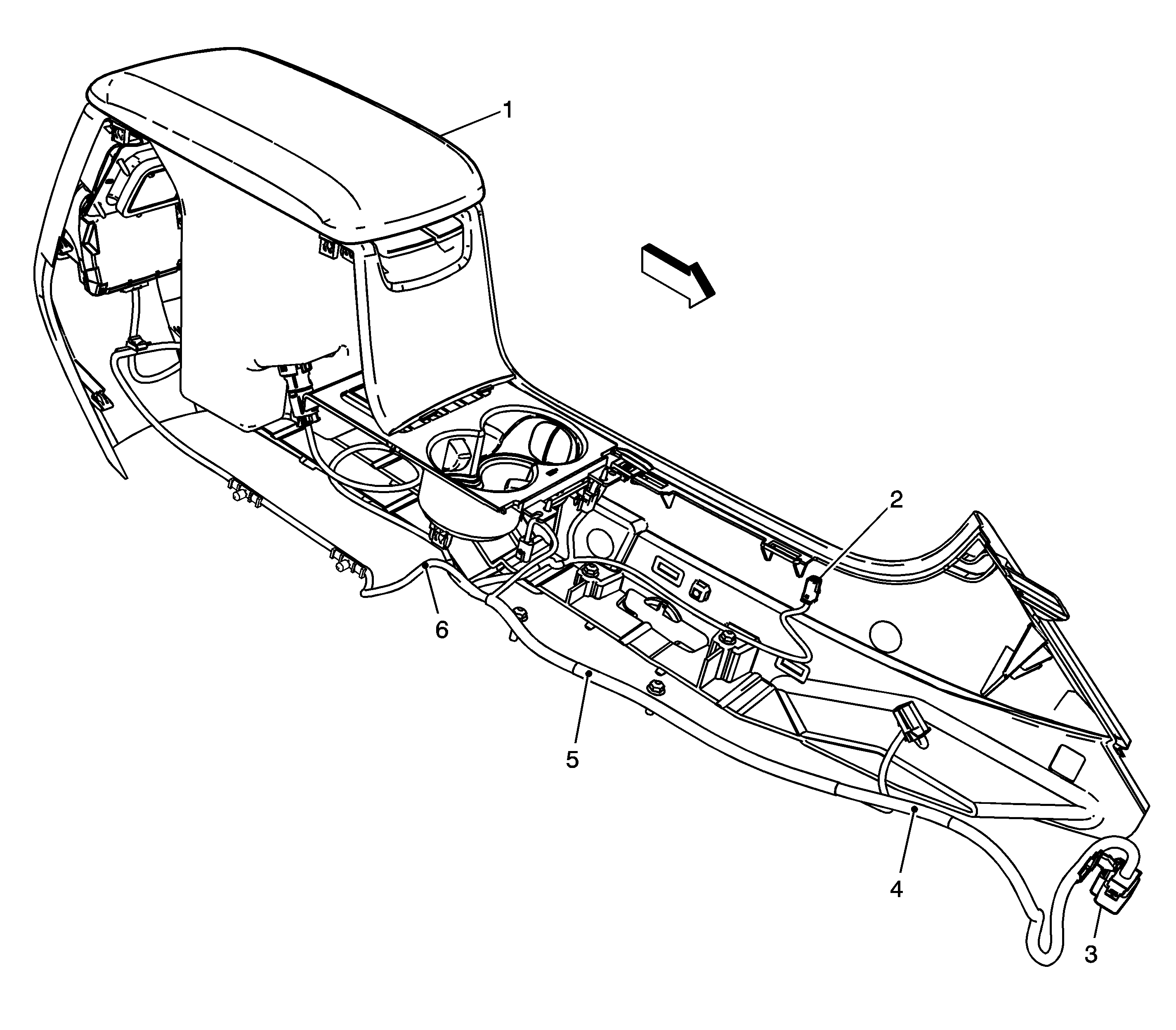 1
2
6
5
4
3