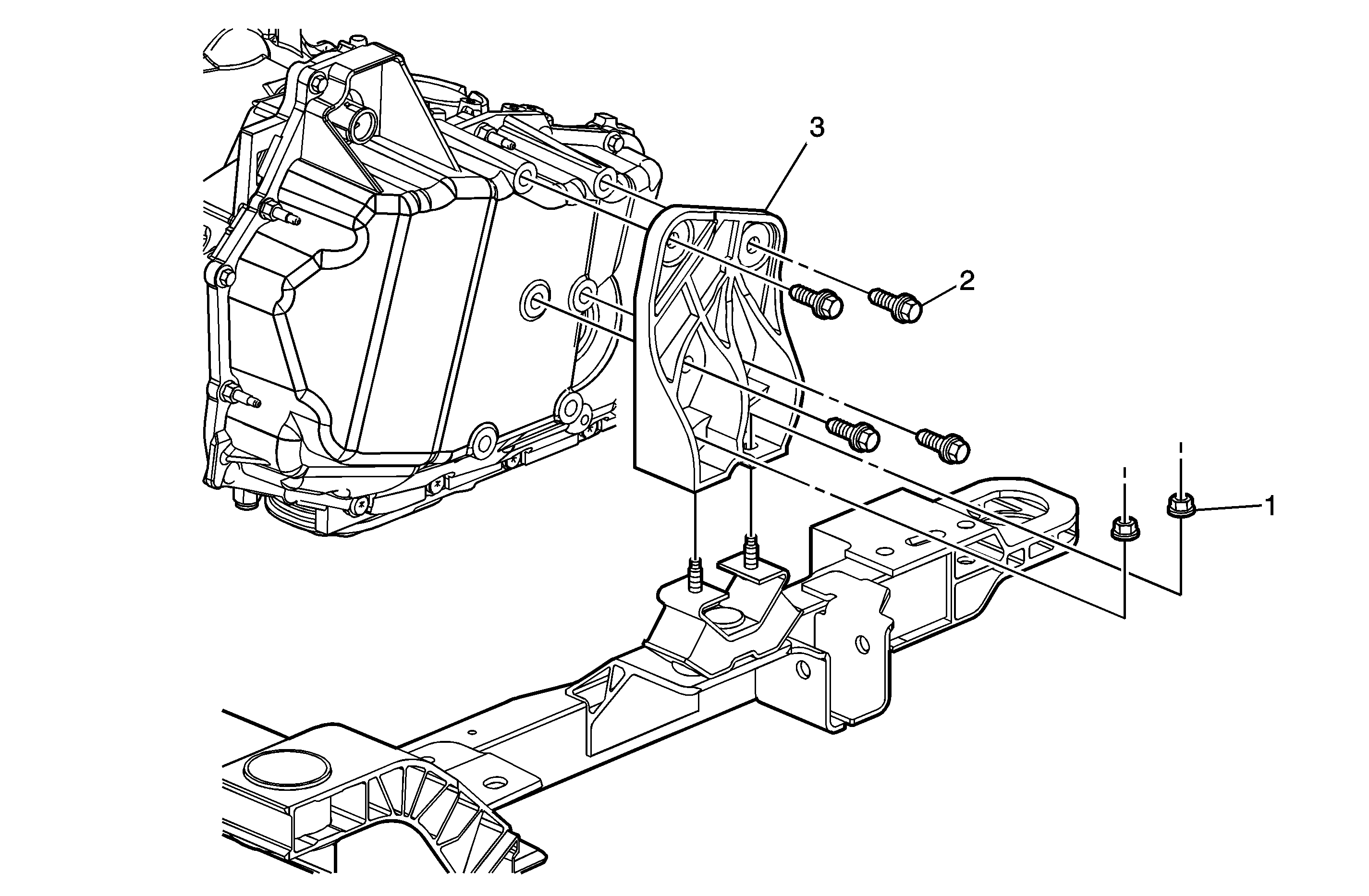 3
2
1