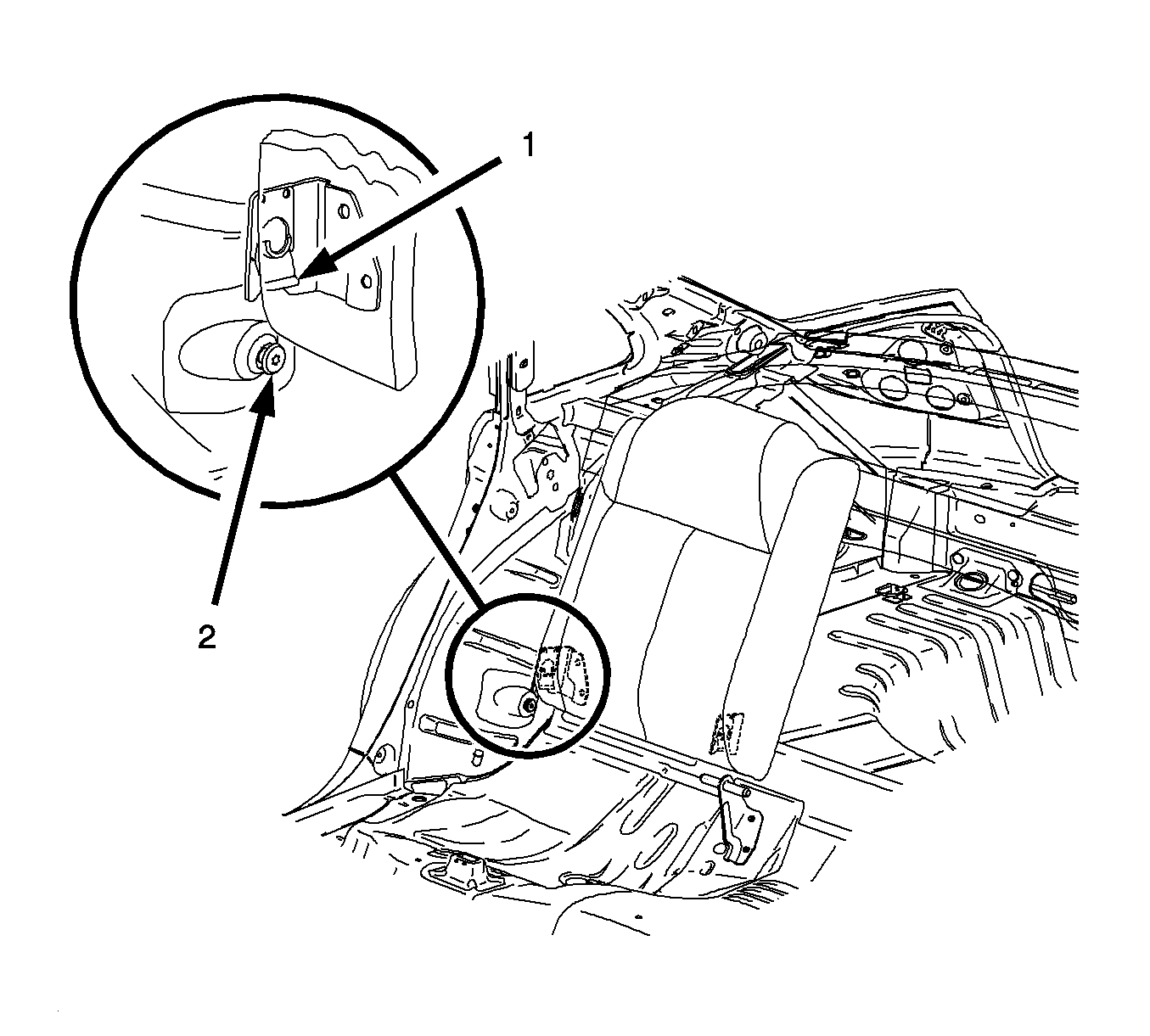 1

2