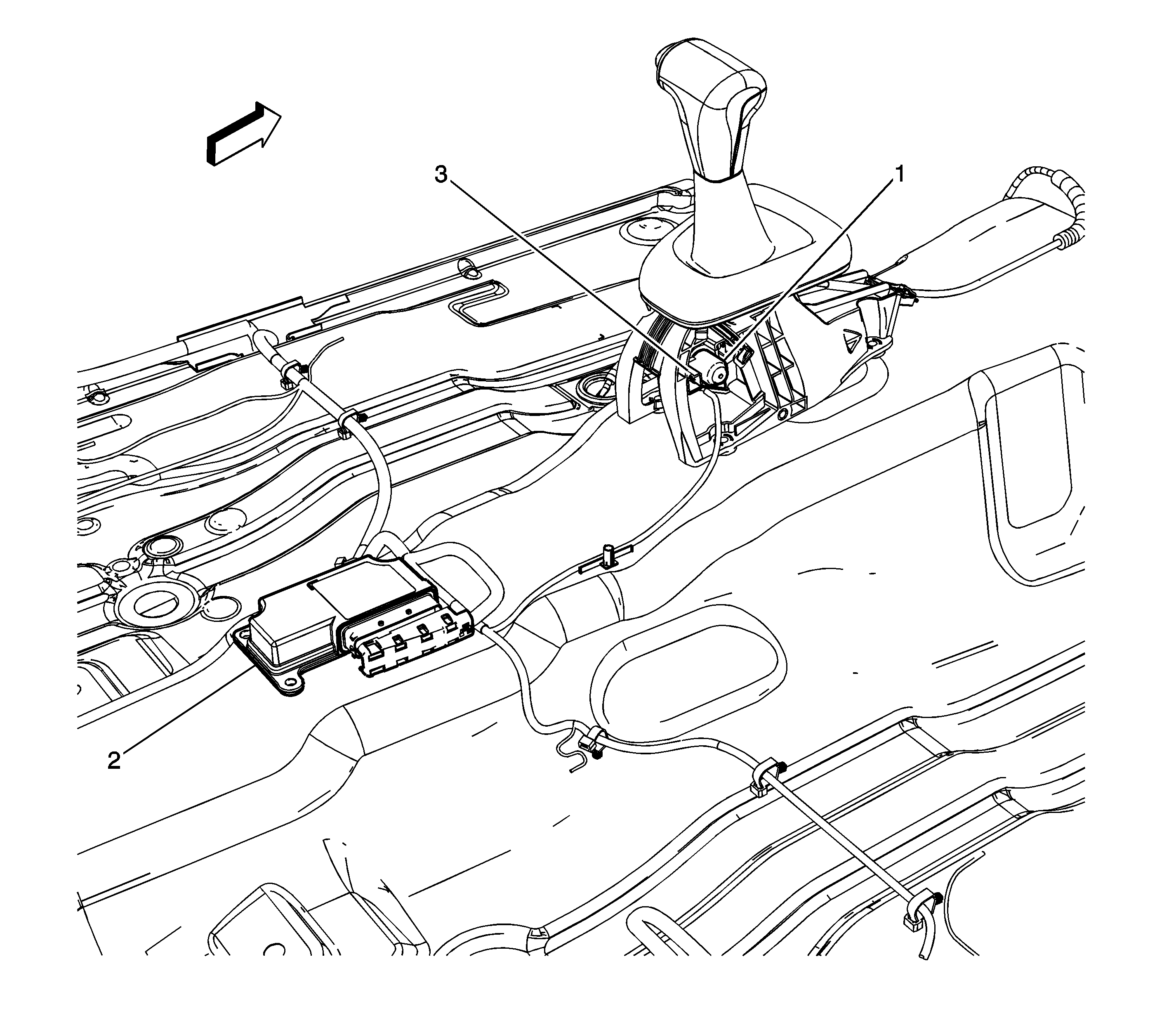 3
1
2