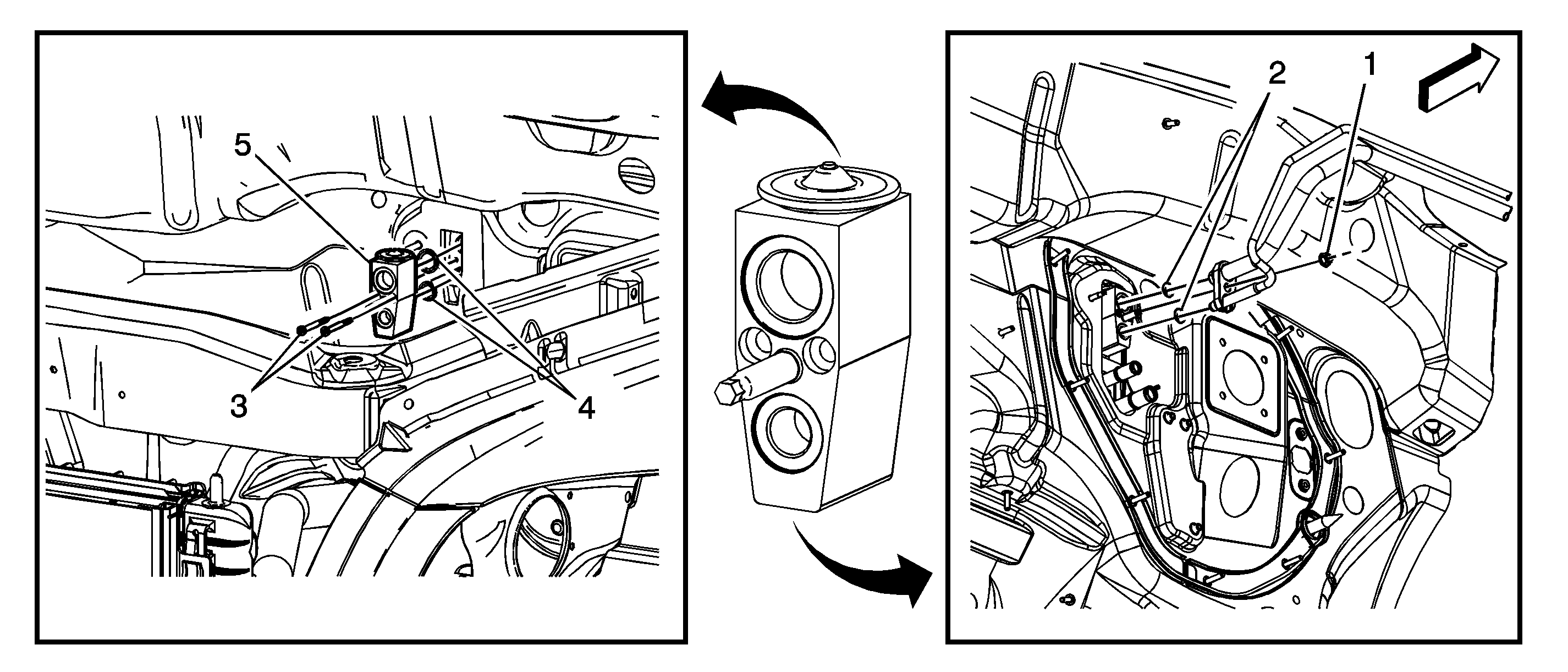 5
3
4
2
1