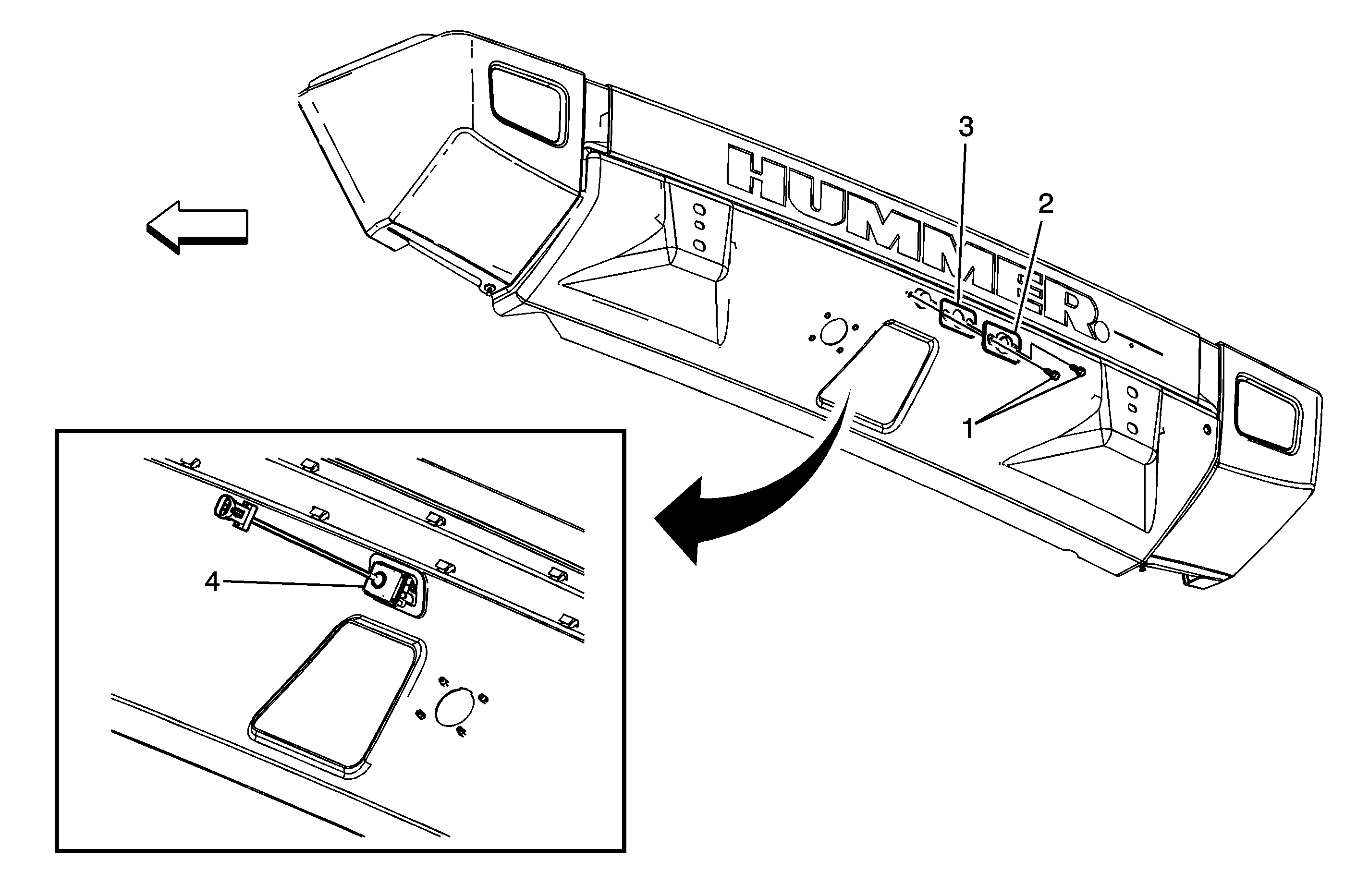 HUMMER

3

2

1

4