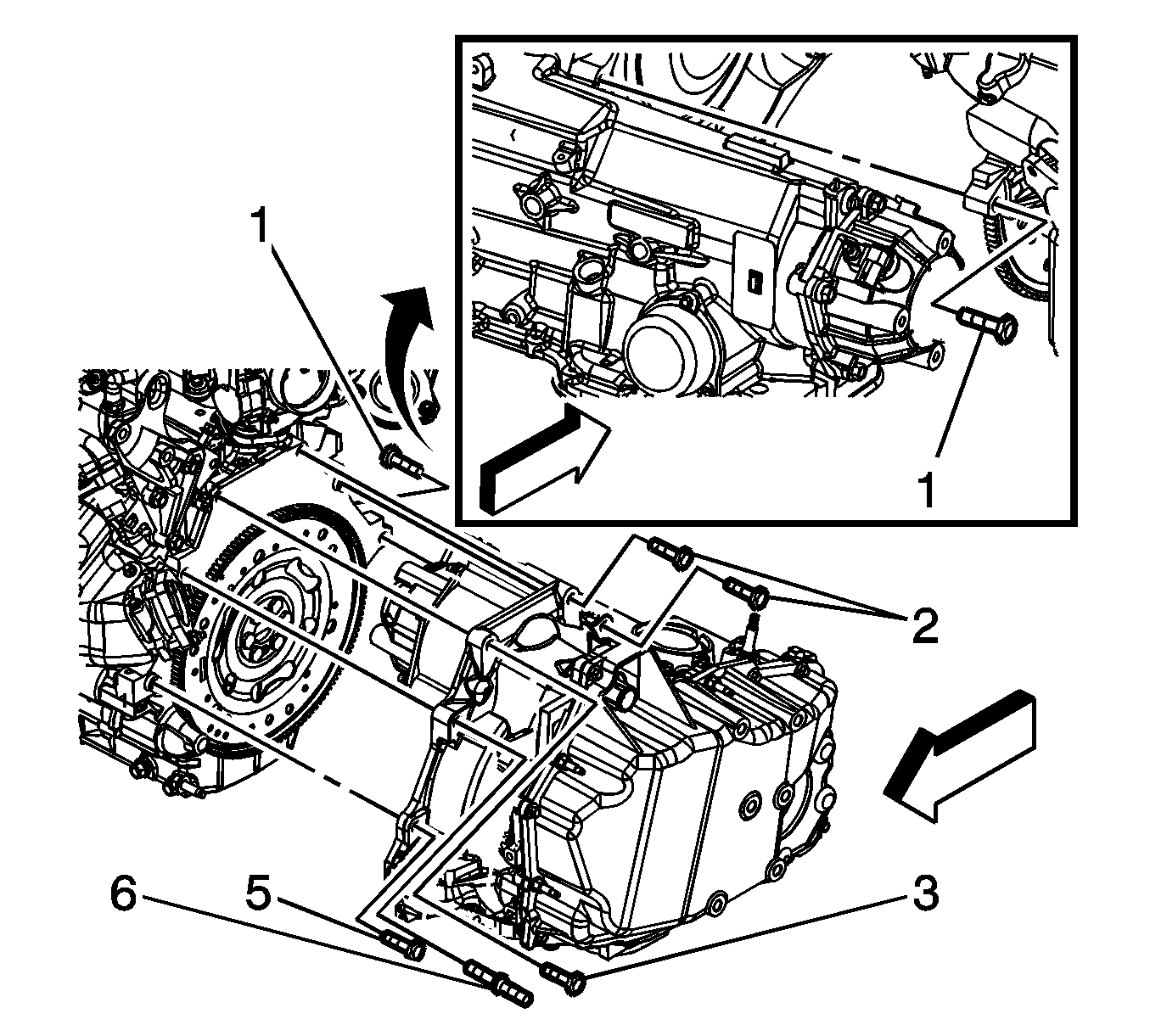 1
1
2
6
5
3