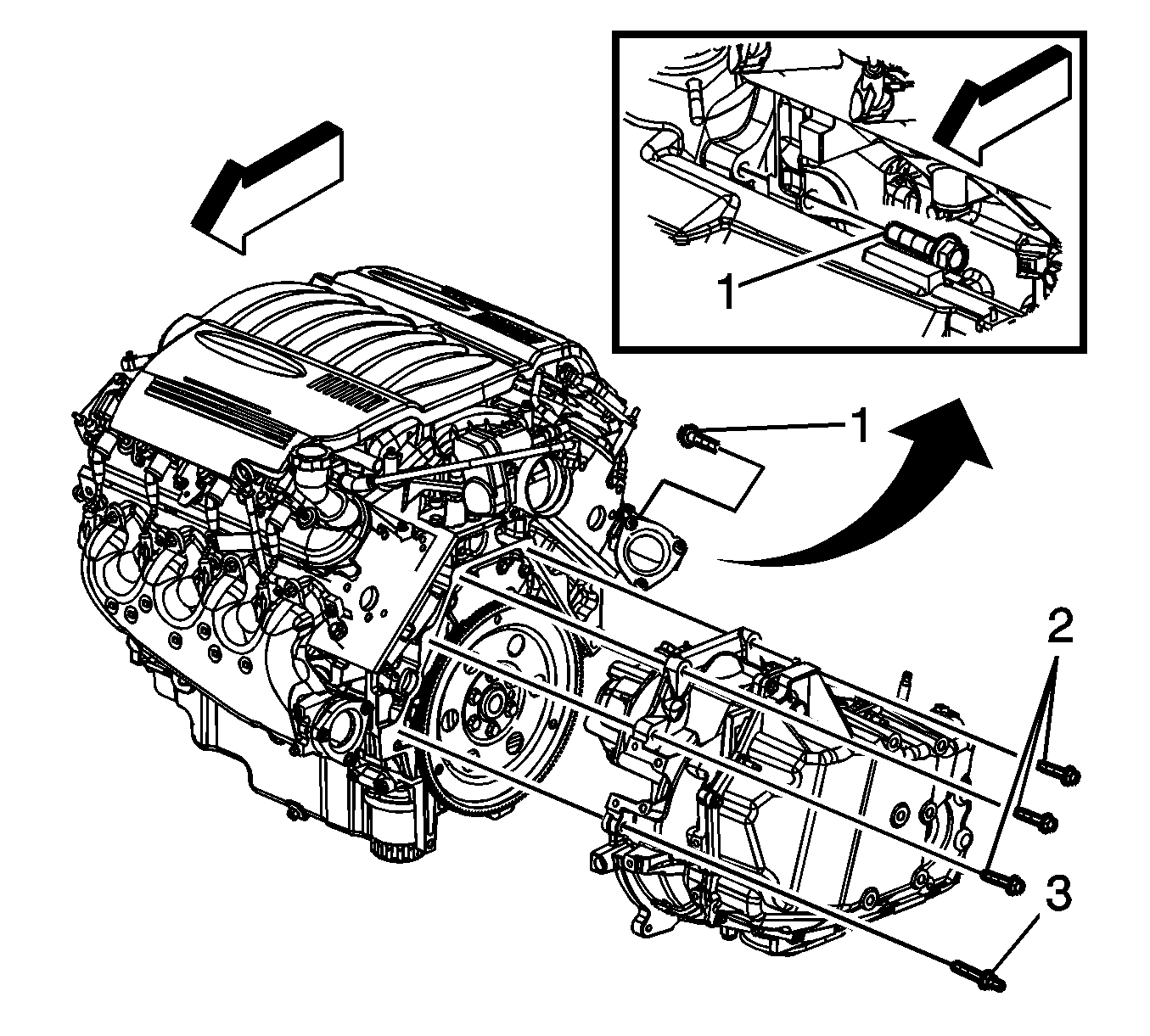 1

1

2

3