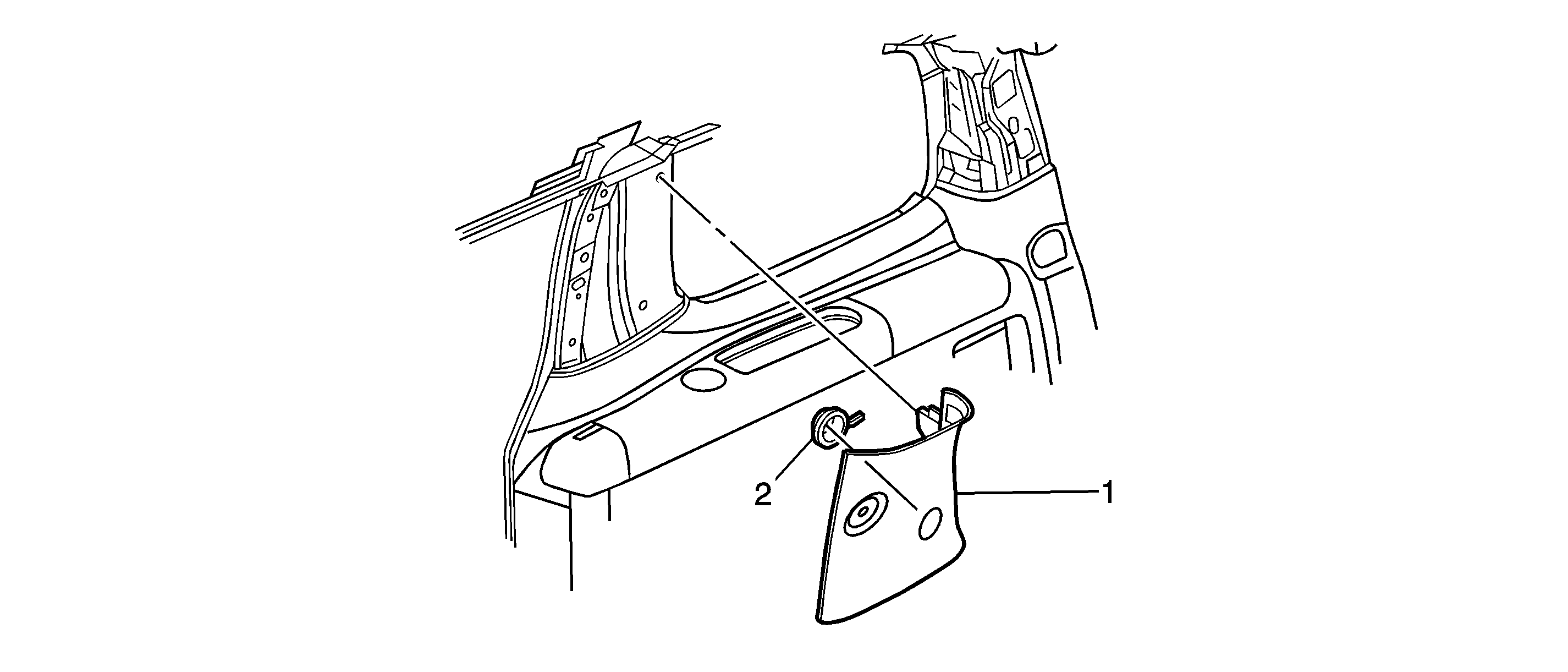 2
1