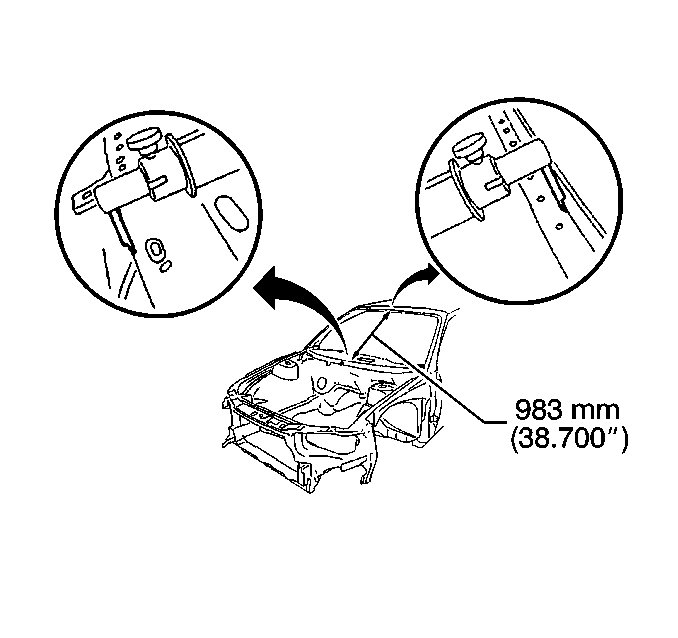 983 mm
(38.700")