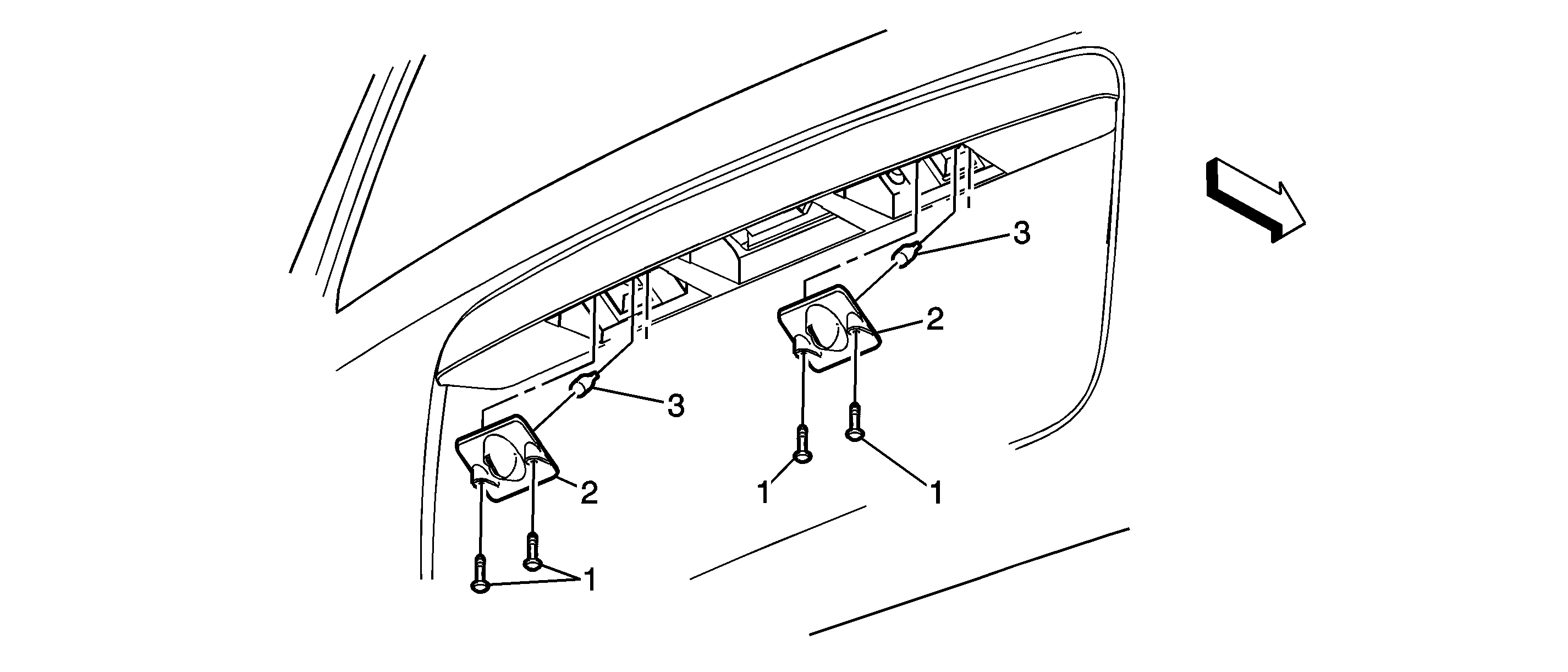 3
2
3
2
1
1
1