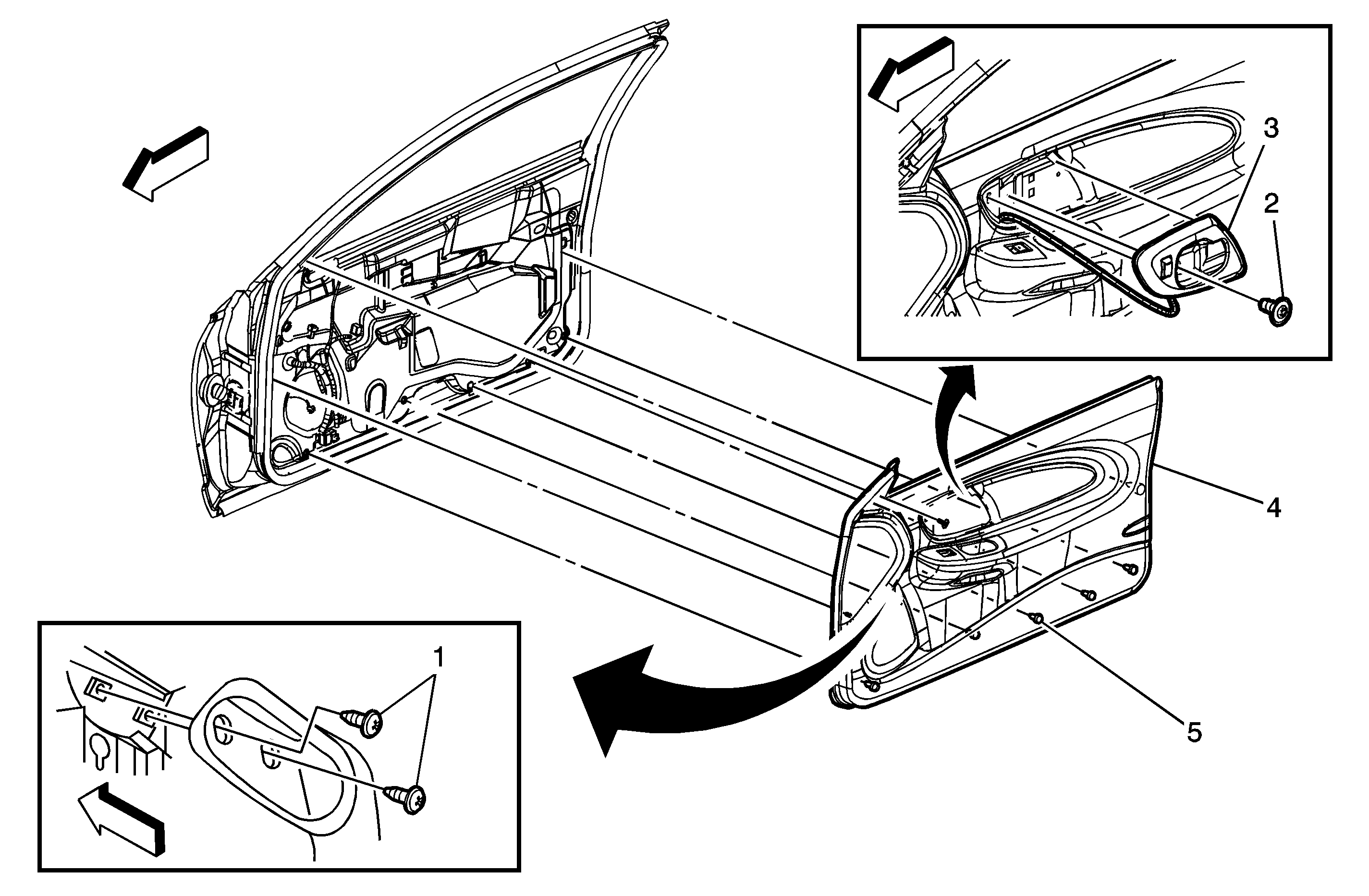 3
2
4
5
1