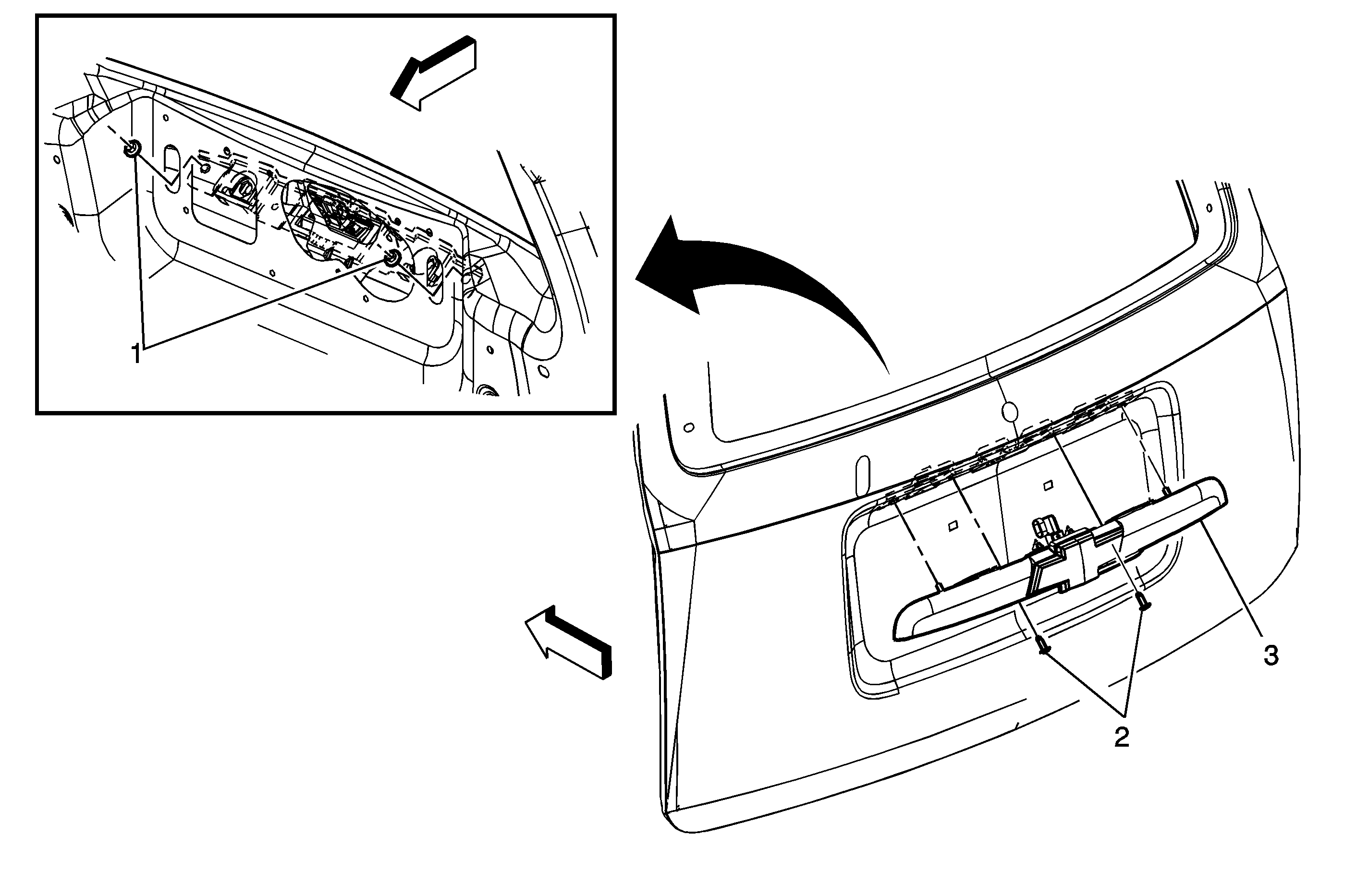 1
3
2