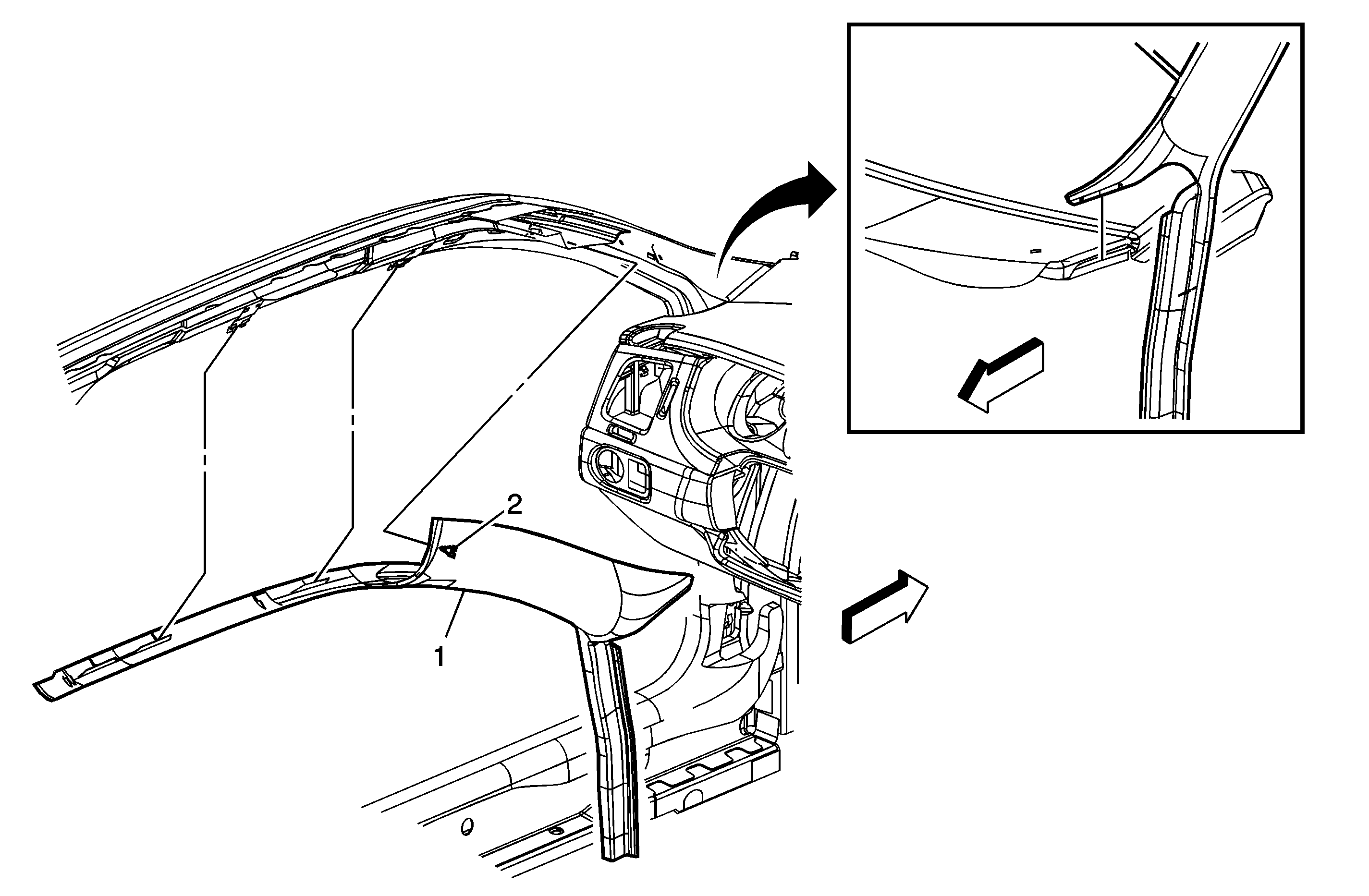 2

1