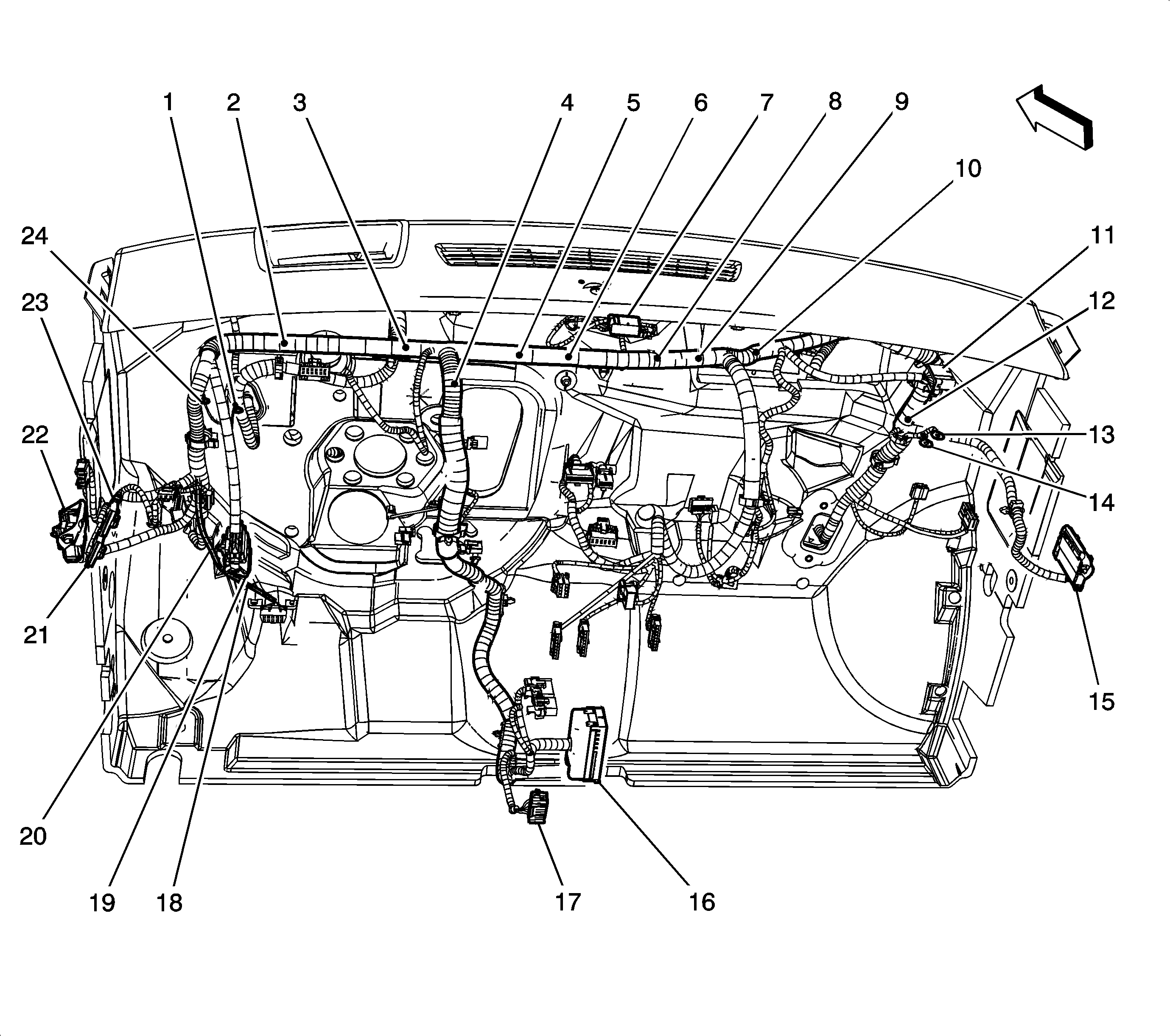 1 2 3 4 5 6 7 8 9

10

24

11

23

12

22

13

14

21

15

20

19 18 17 16