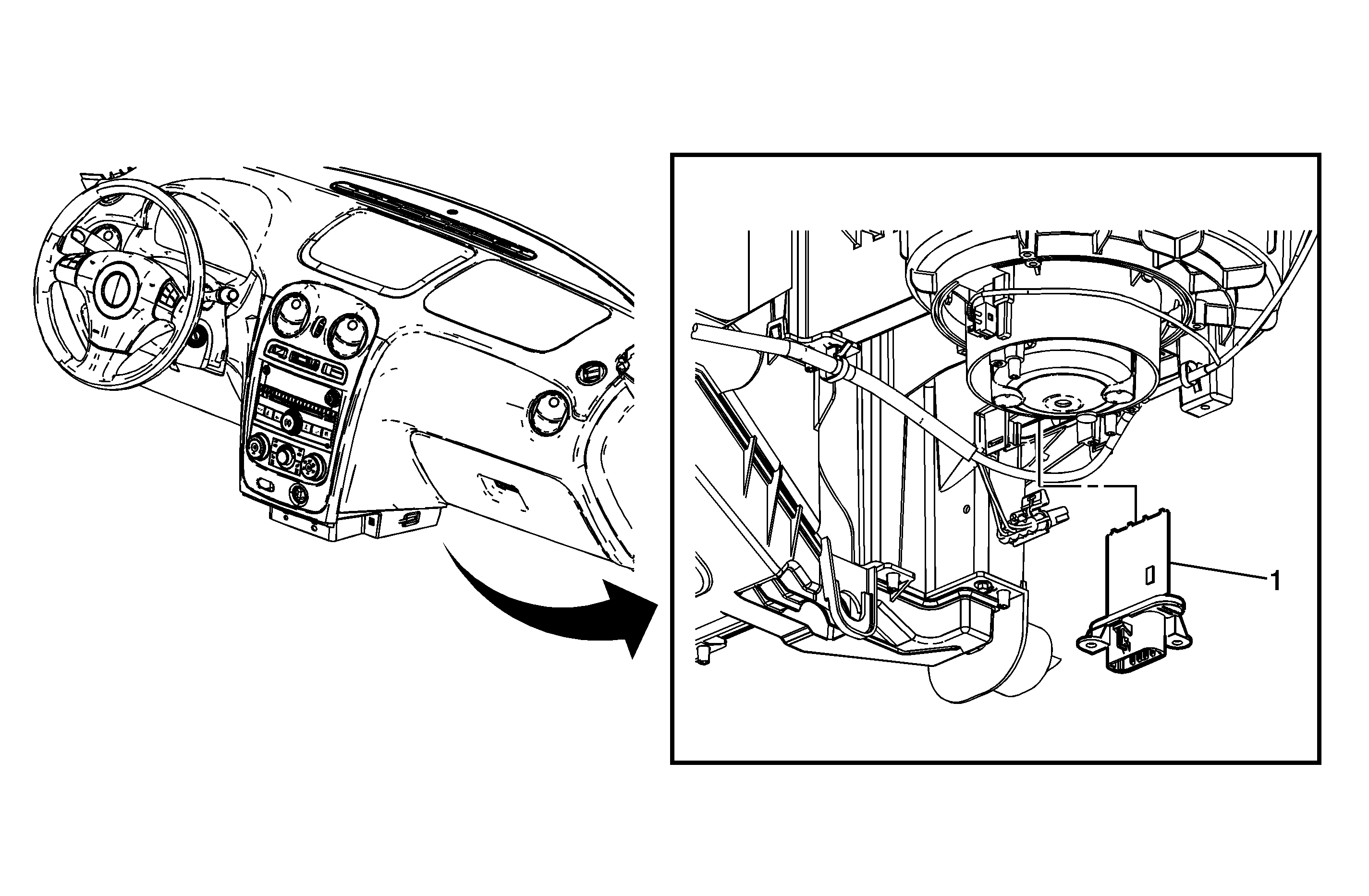 1