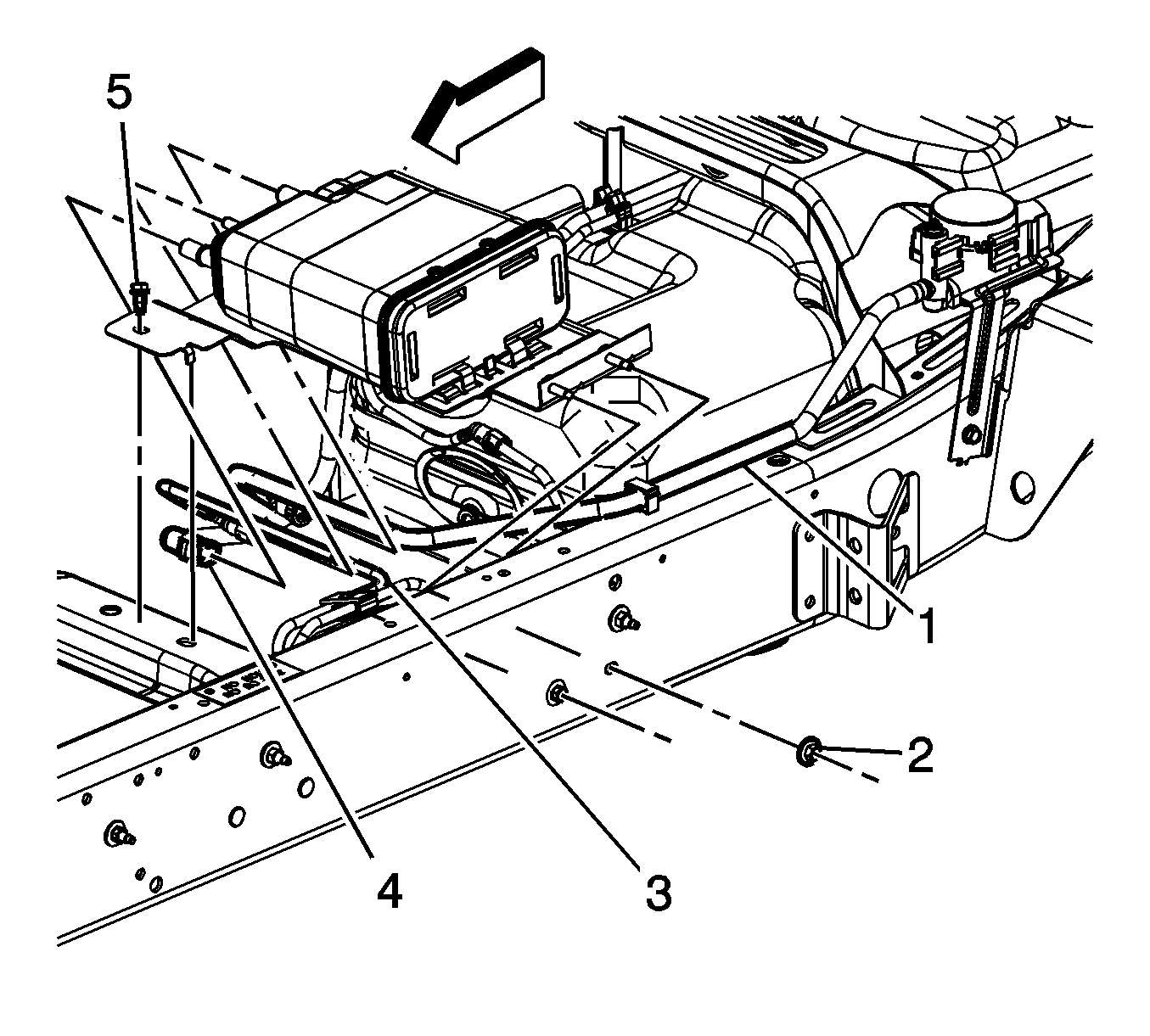 5
1
2
4
3