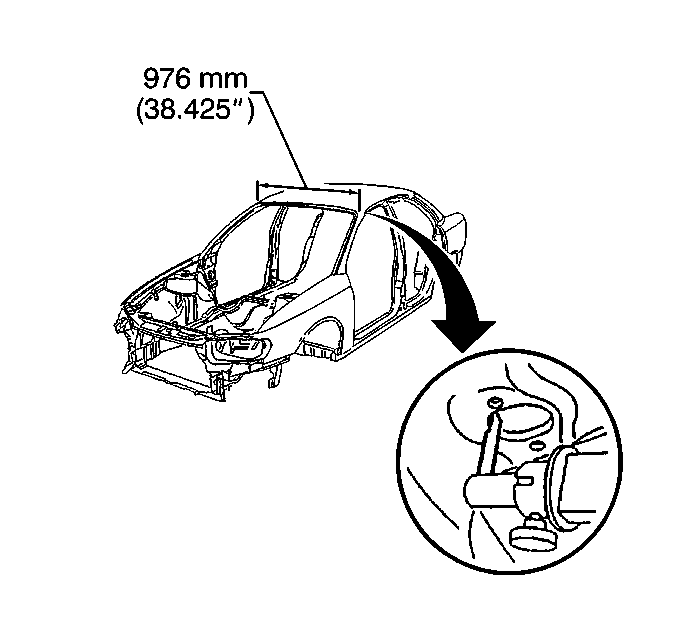 976 mm
(38.425")