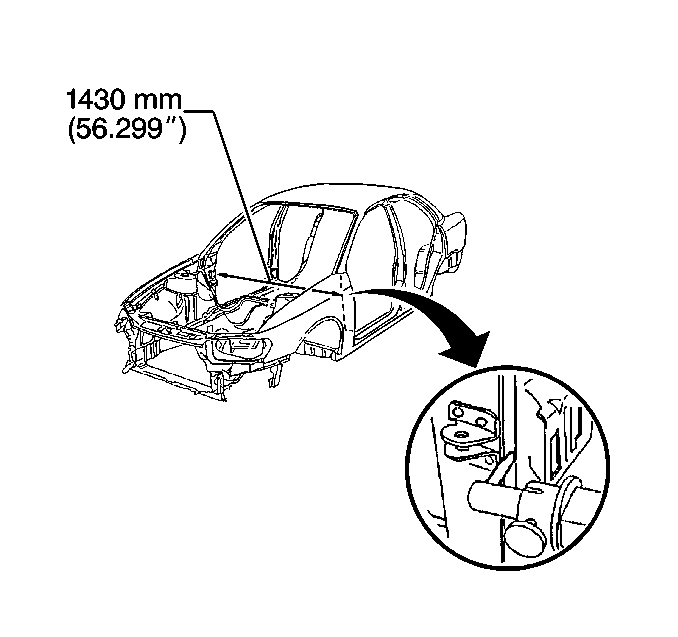 1430 mm
(56.299")