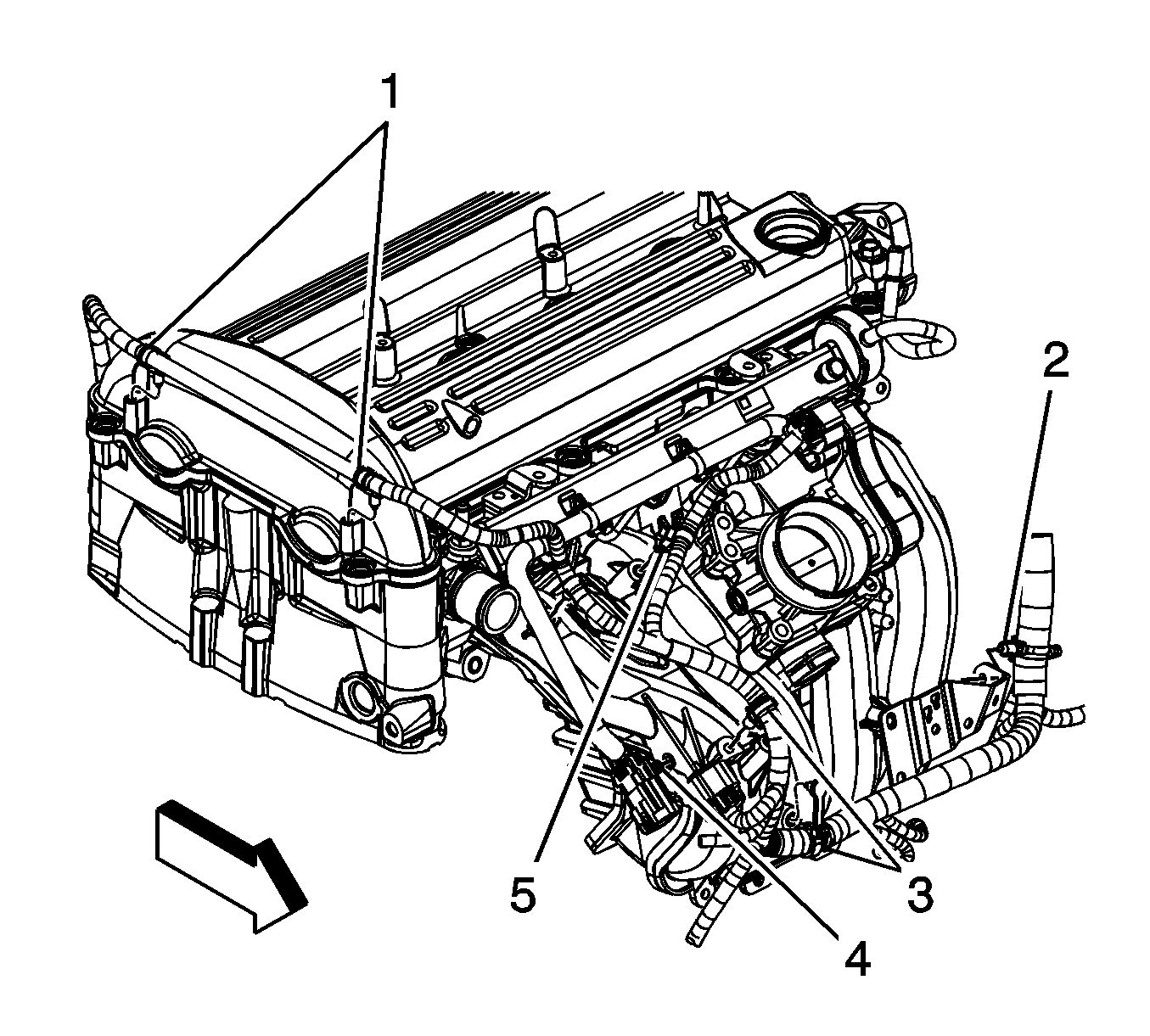 1
2
5
3
4