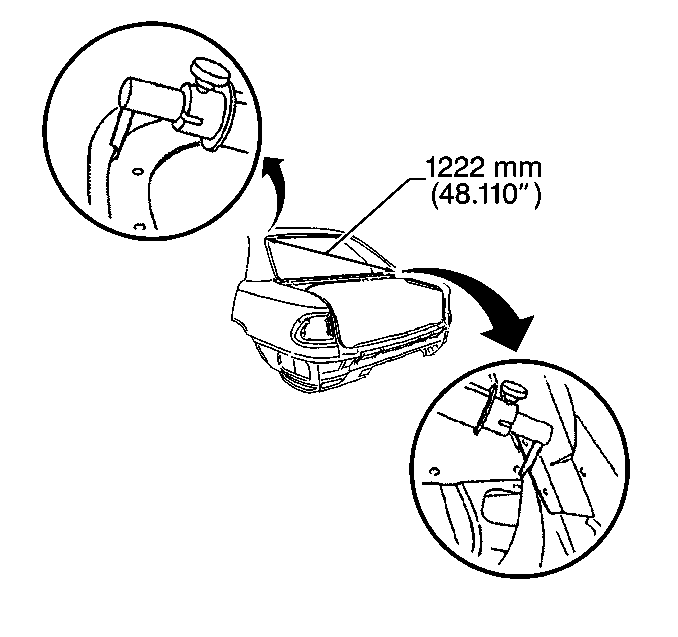 1222 mm
(48.110")