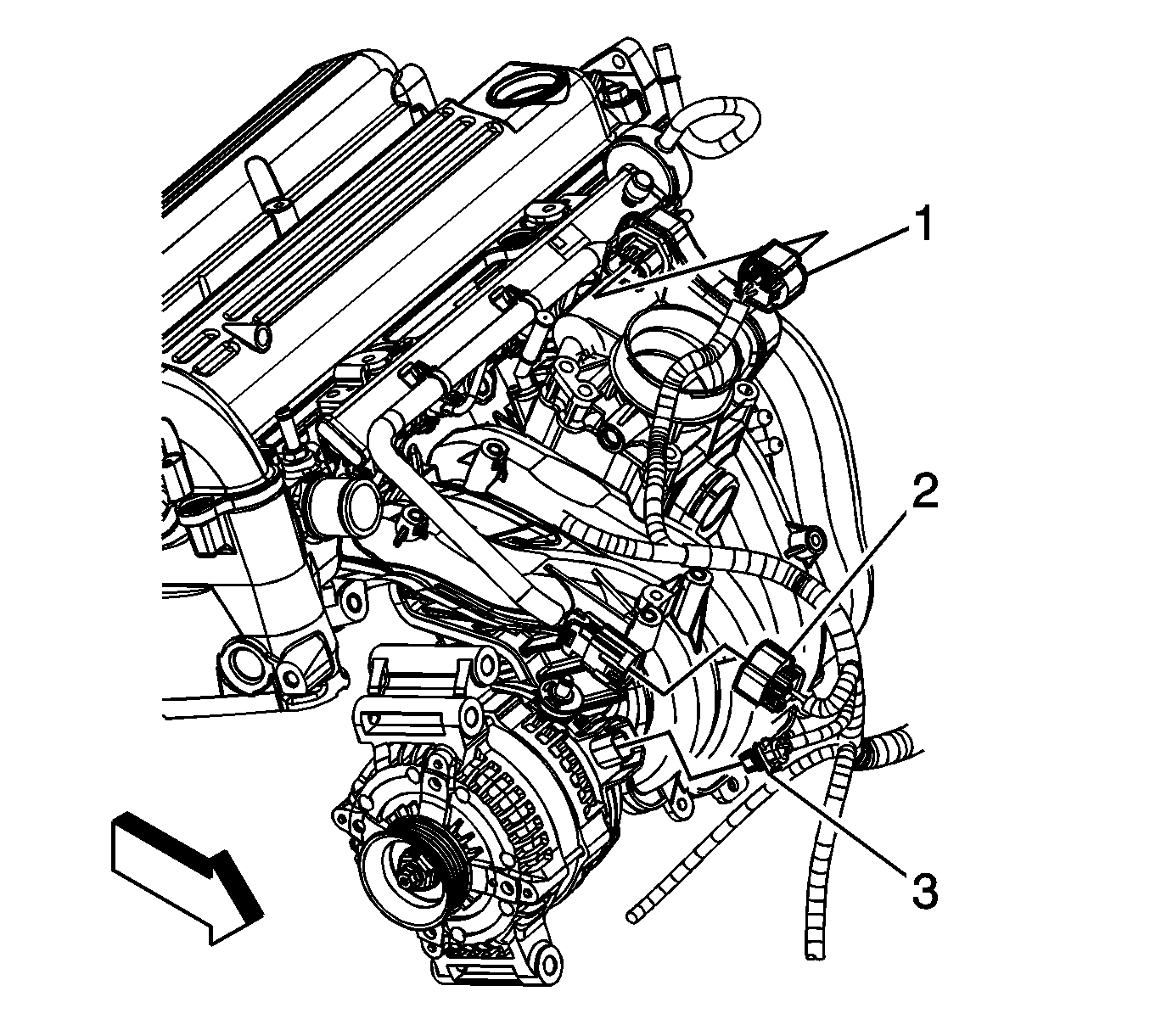 1
2
3