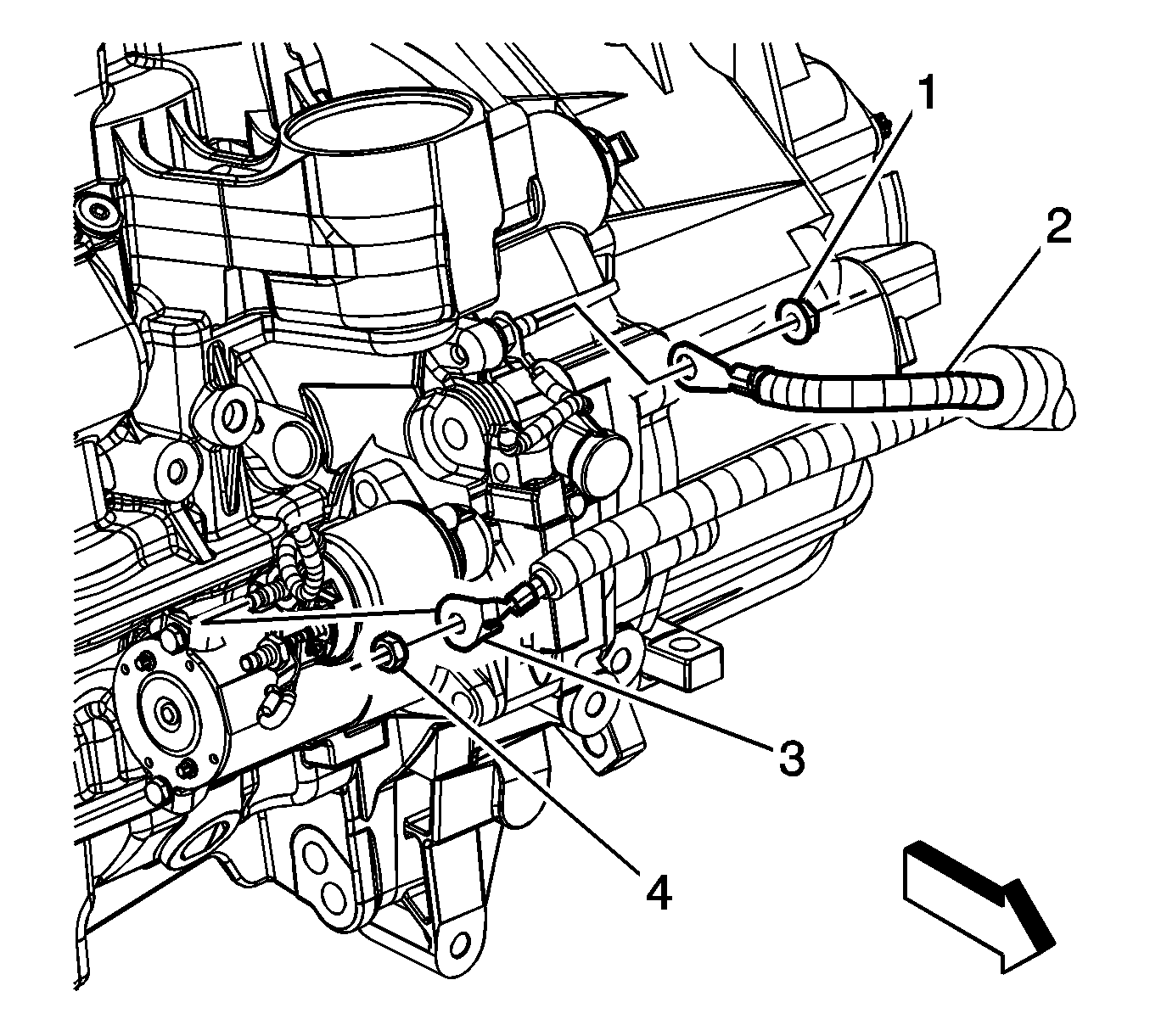 1
2
3
4