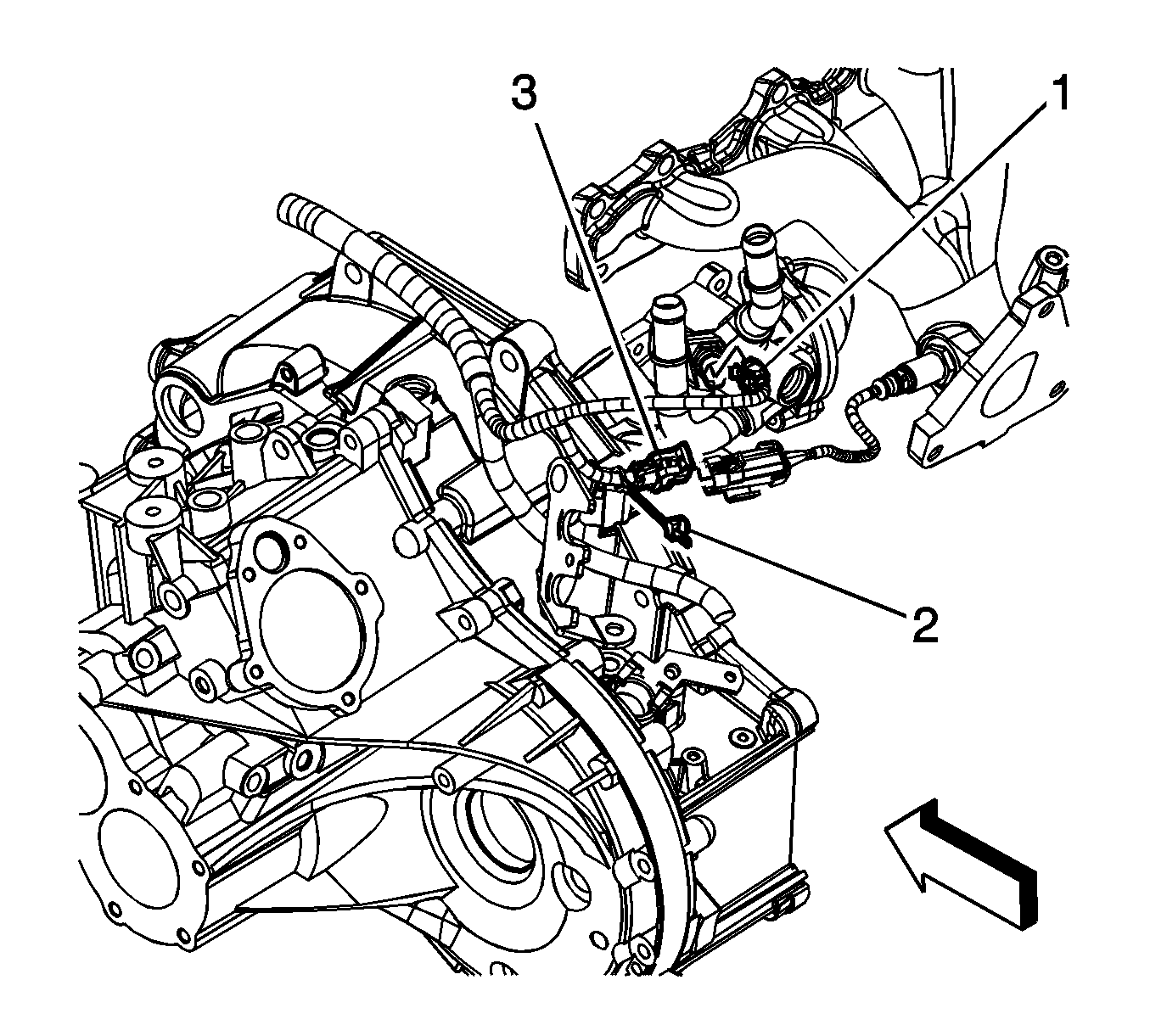 3
1
2