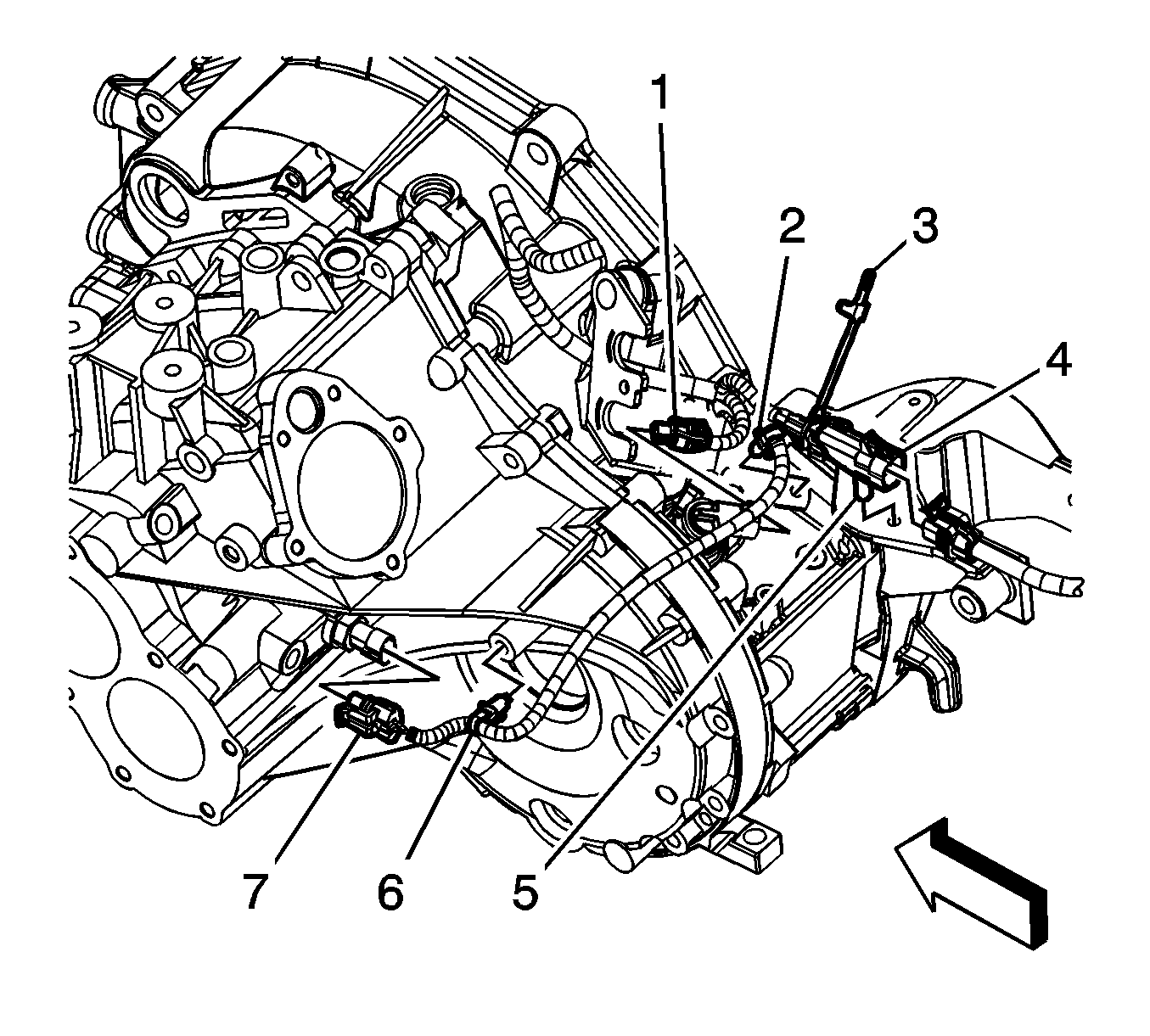 1
2
3
4
7
6
5