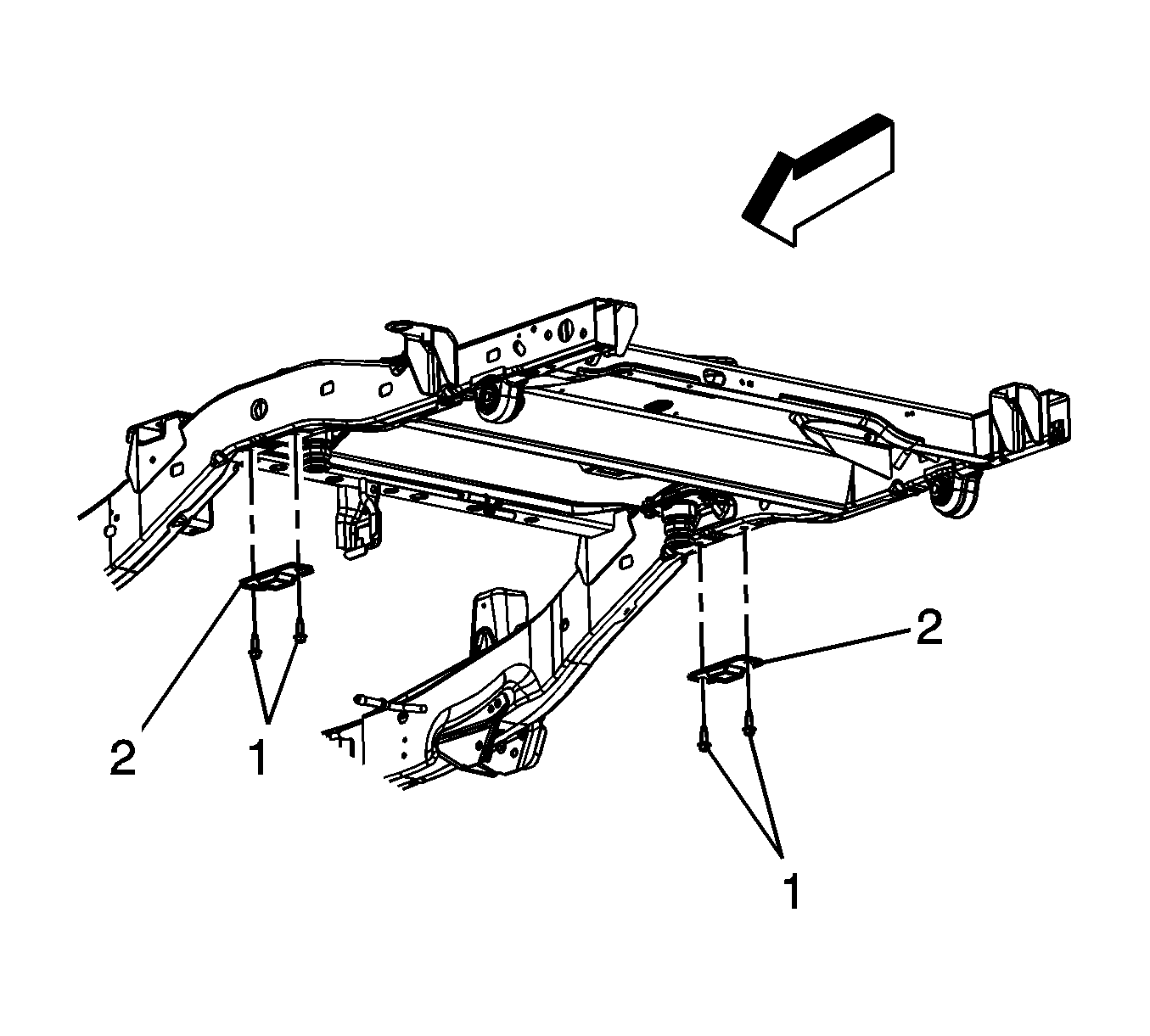 2
2
1
1