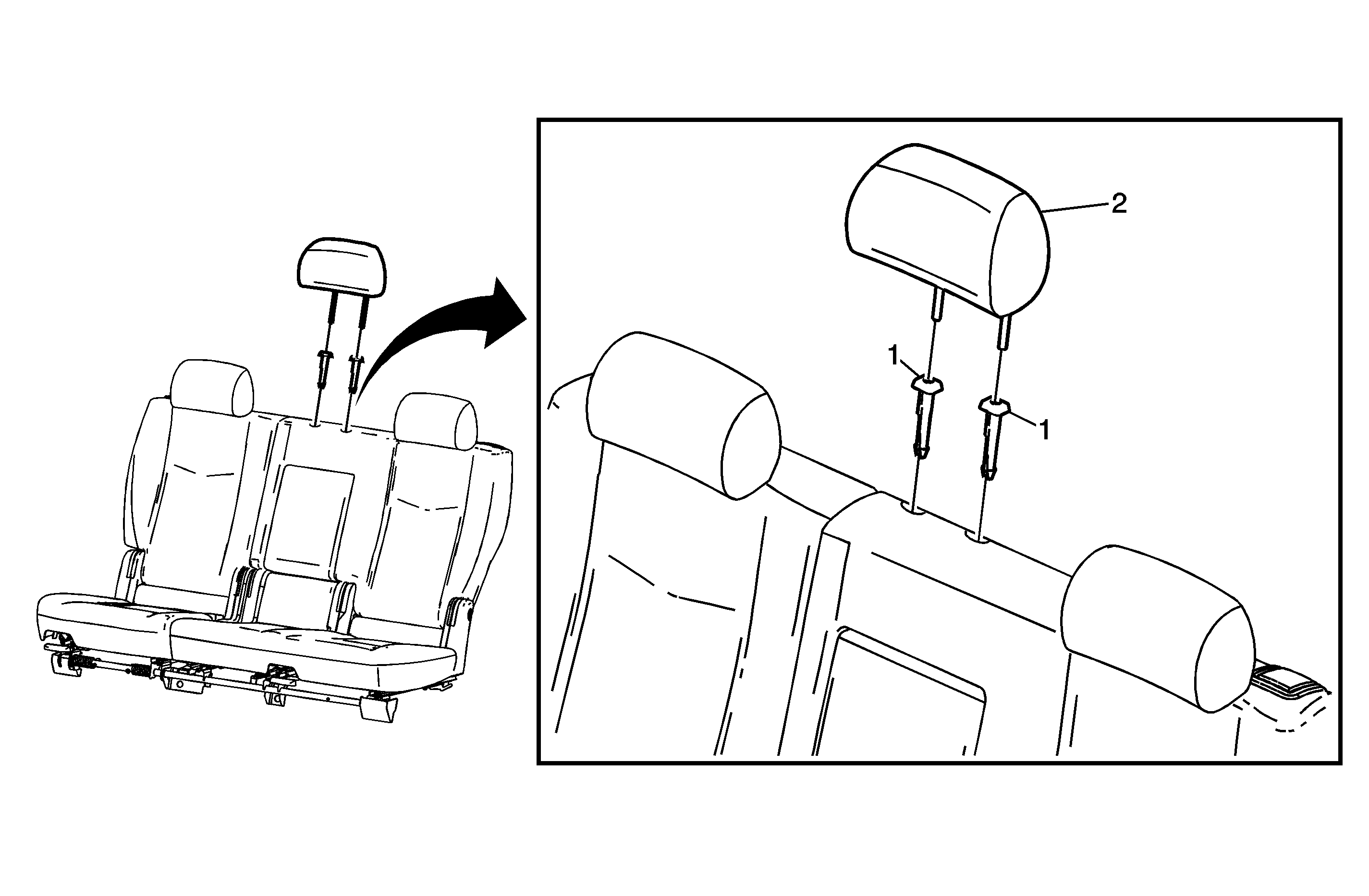 2
1
1