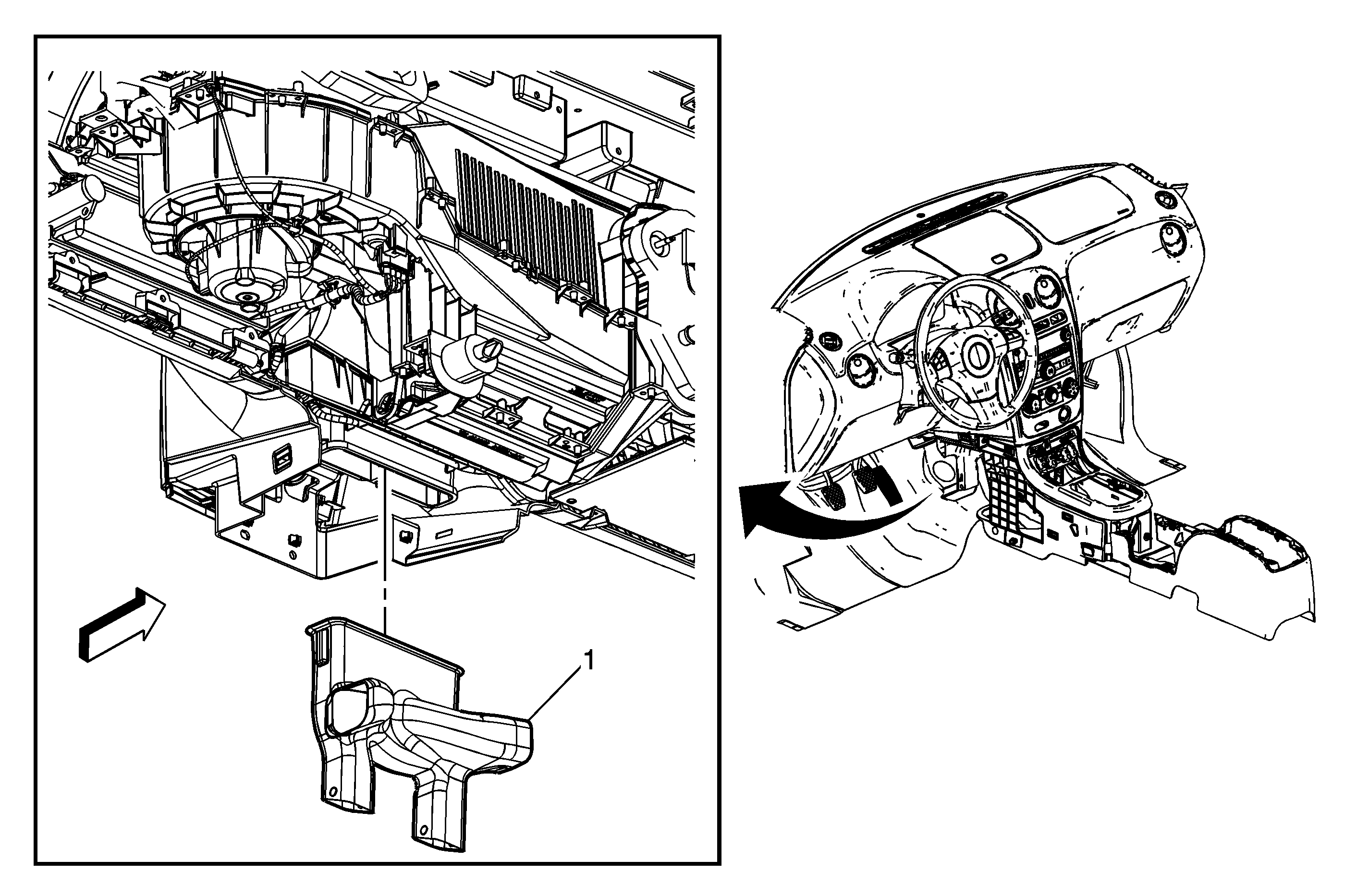 1