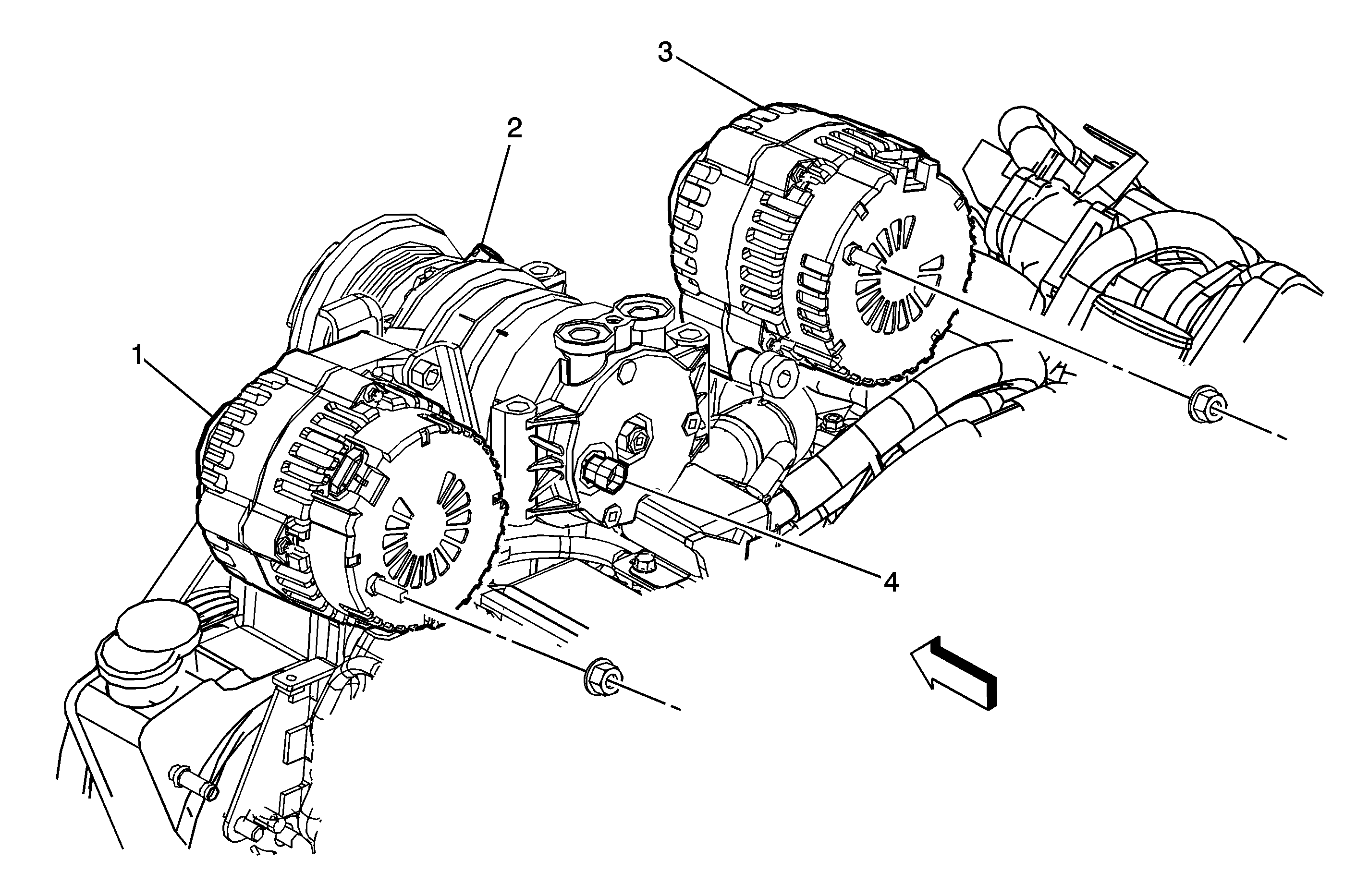 3
2
1
4