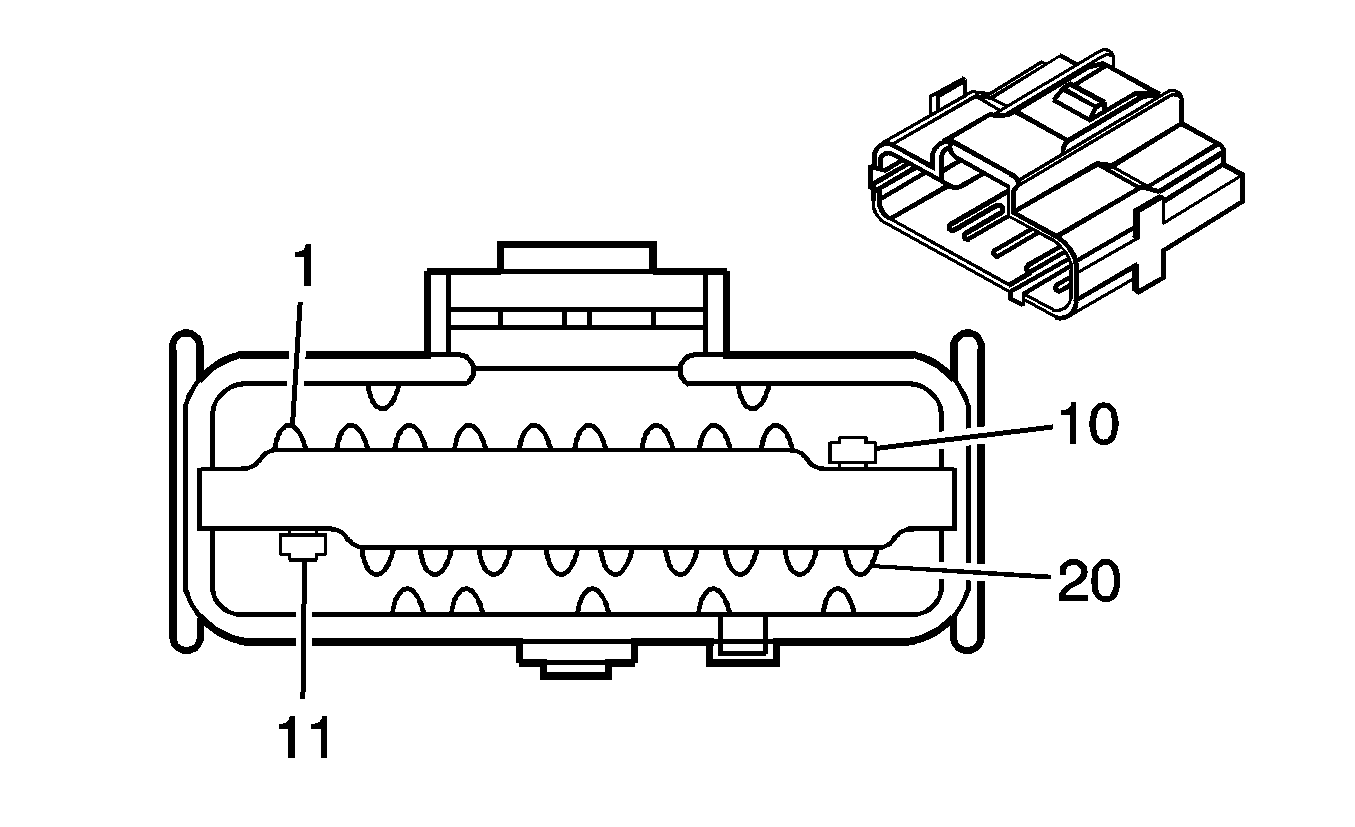 1
10
20
11