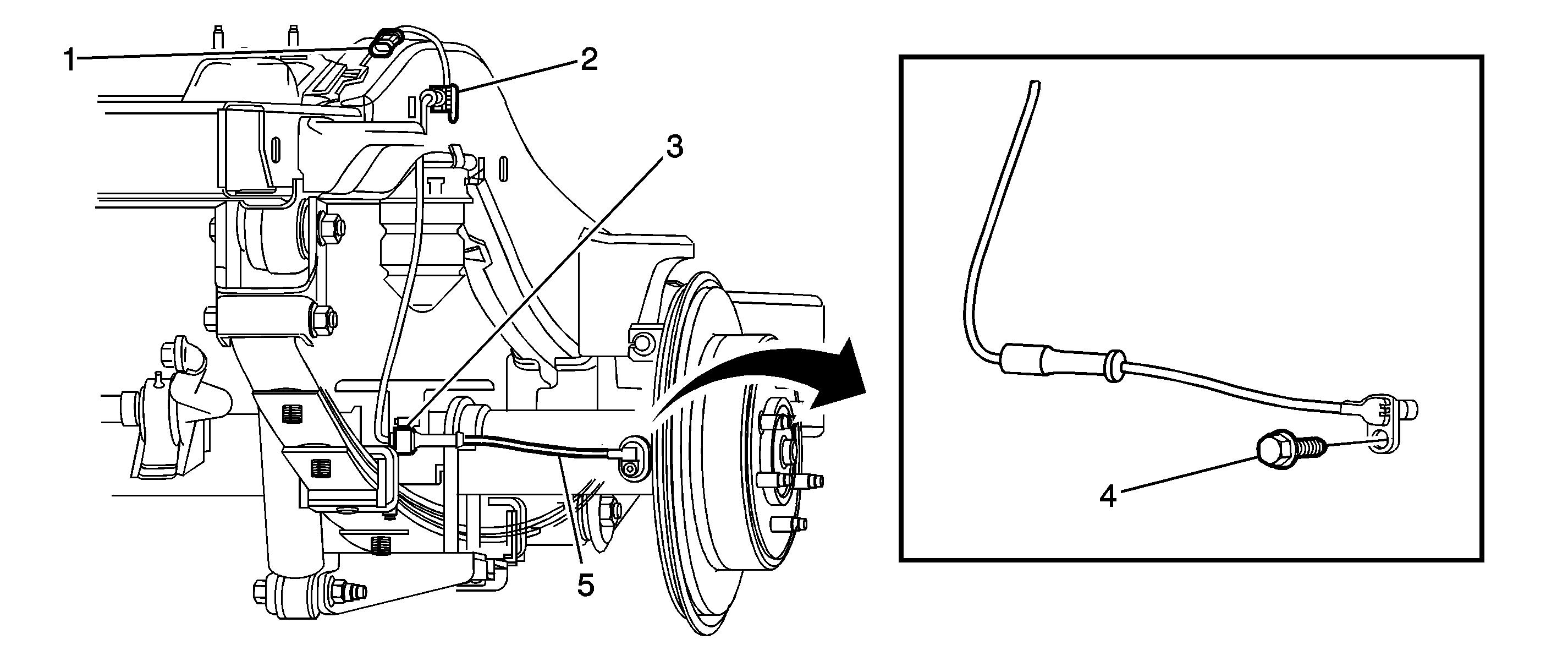 1
2
3
5
4