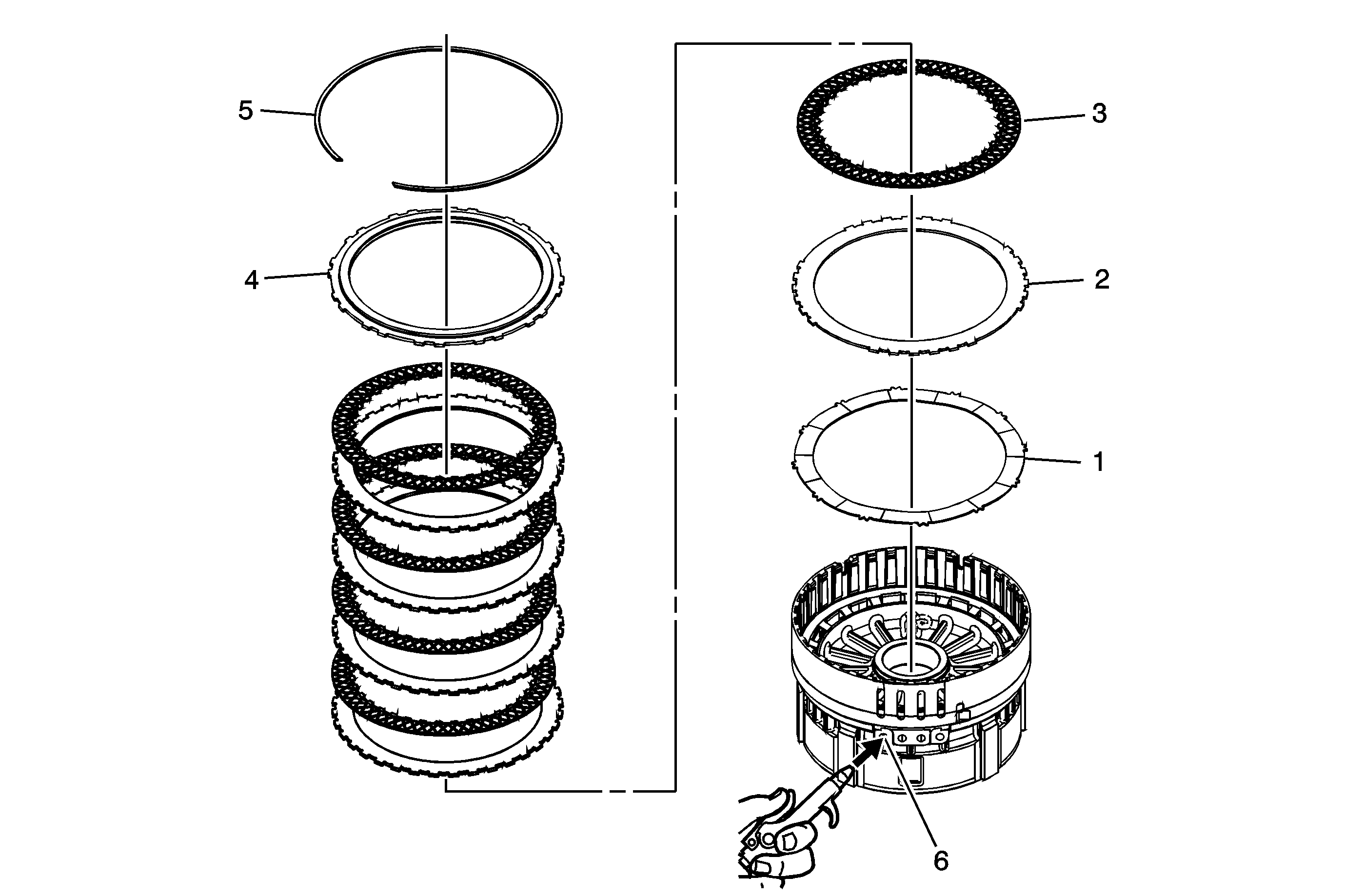 5
4
3
2
1
6