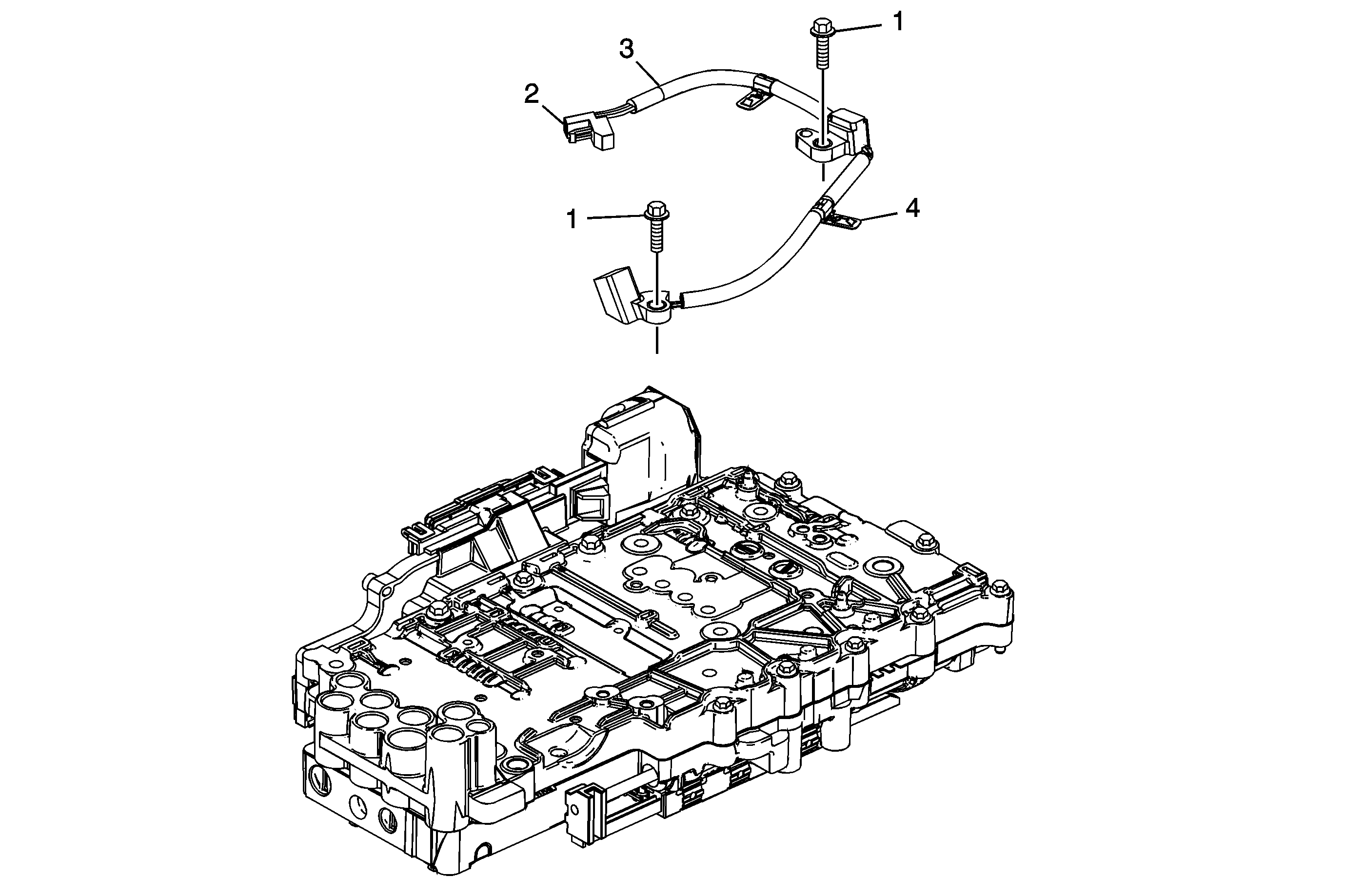 1
3
2
1
4