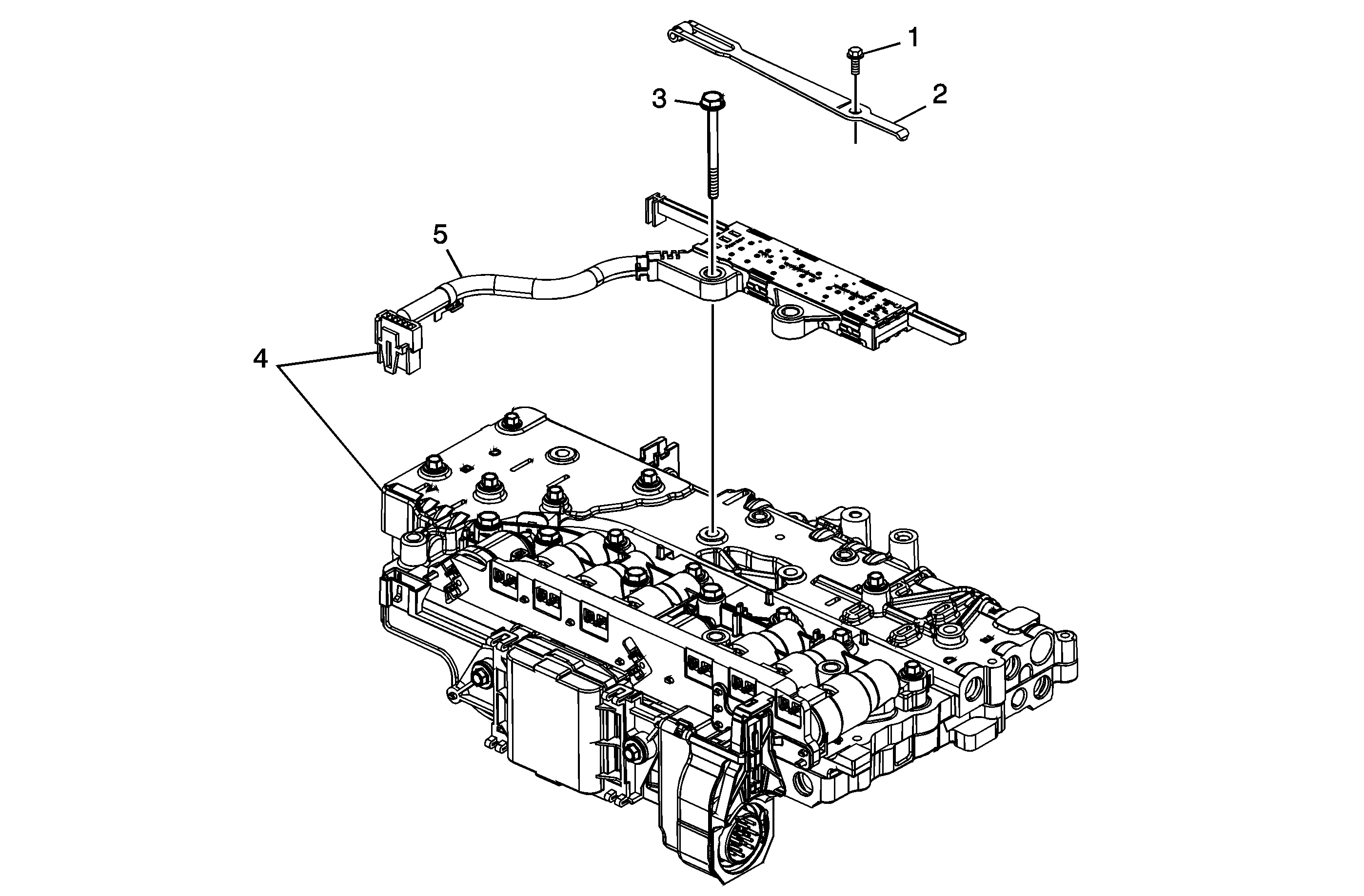 1
2
3
5
4