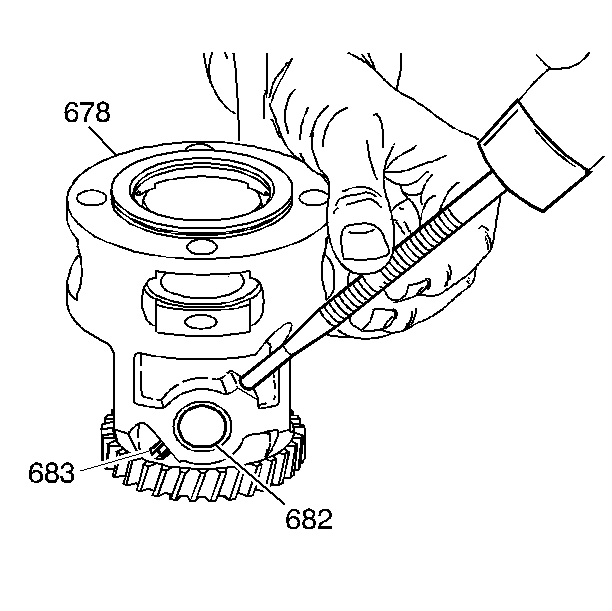 678
683
682