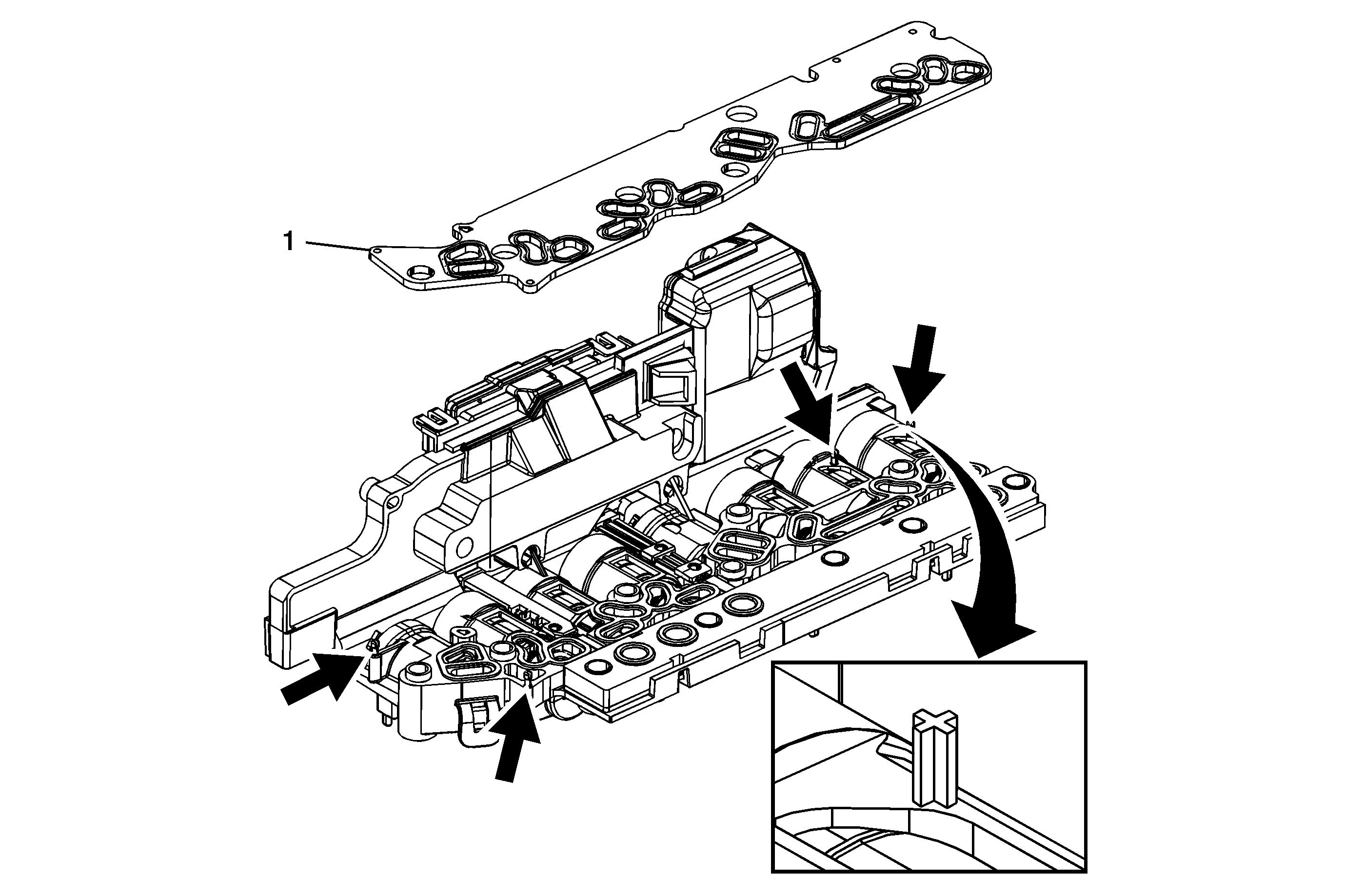 1