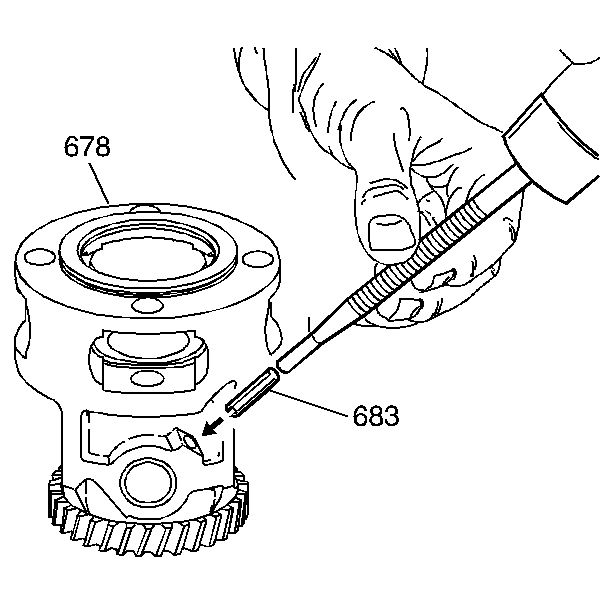 678

683