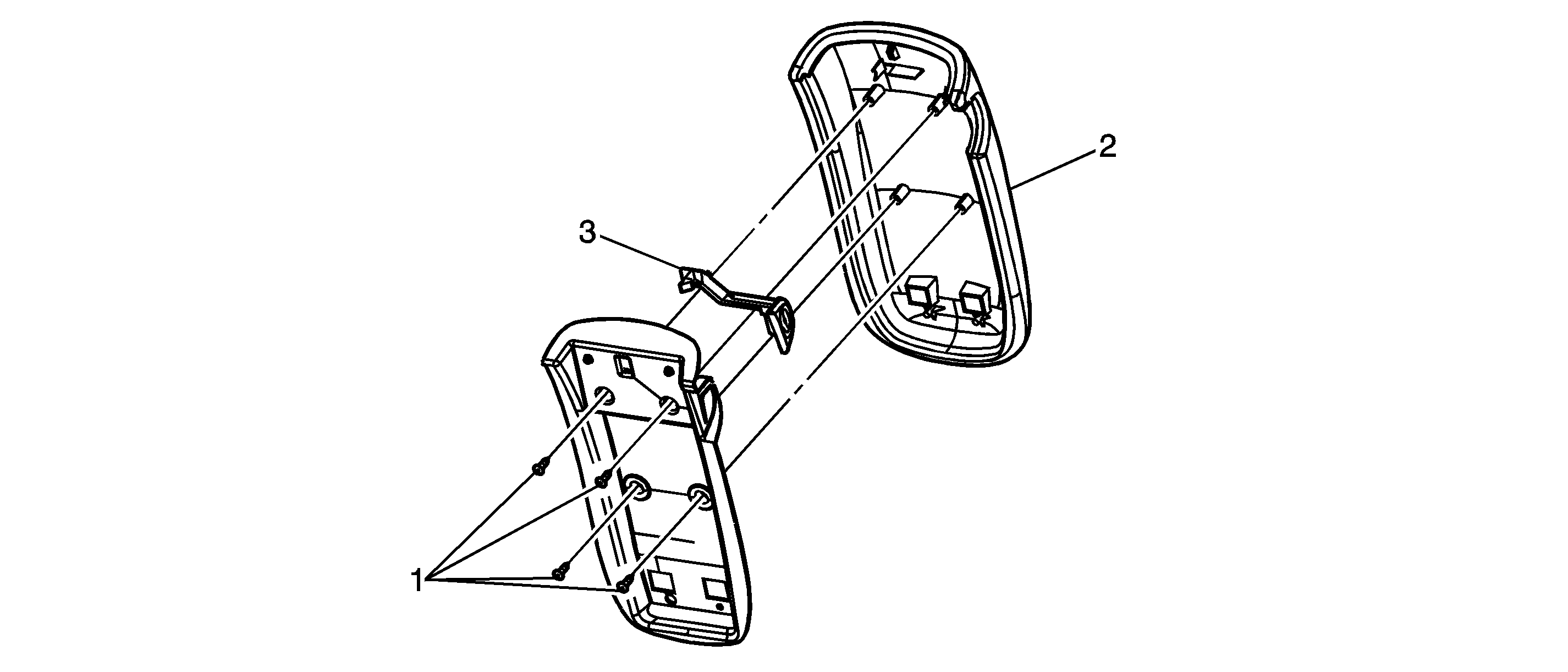 2

3

1